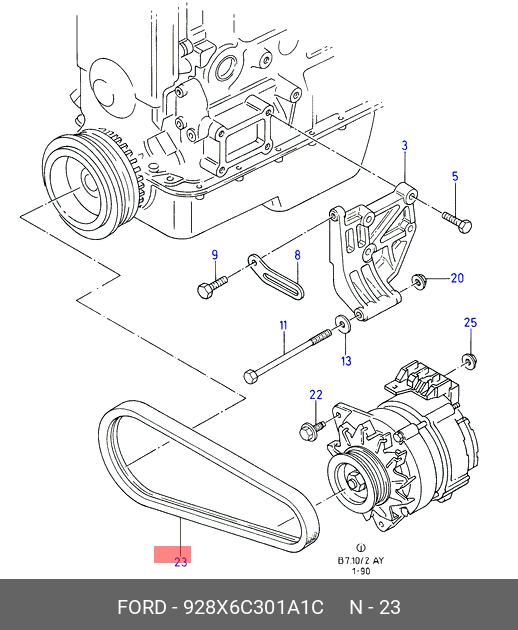 3
5
9
8
20
11
13
25
22
23
B7.10/2 AY
1-90
FORD - 928X6C301A1C N - 23