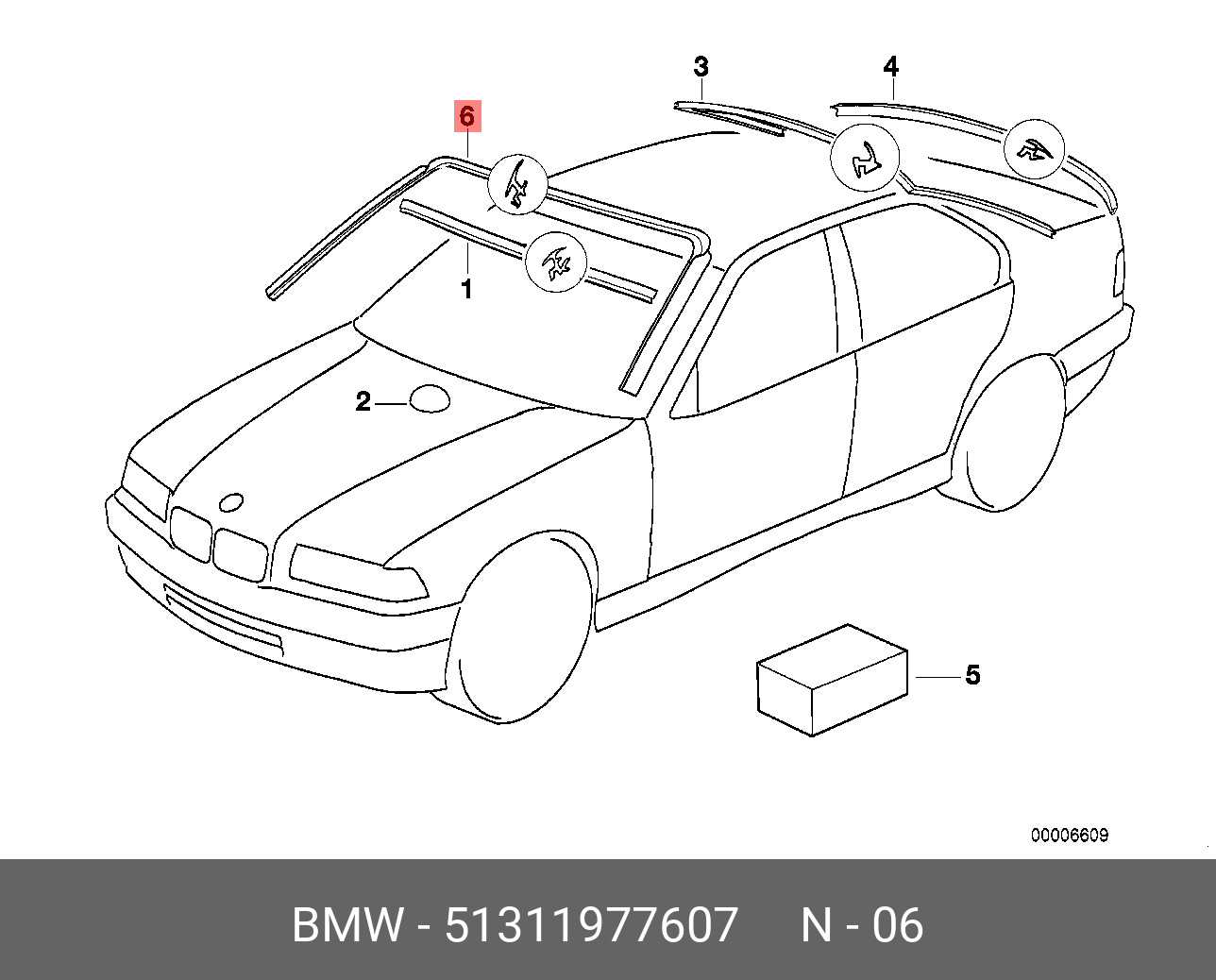 3
4
6
1
2
5
00006609
BMW - 51311977607 N - 06