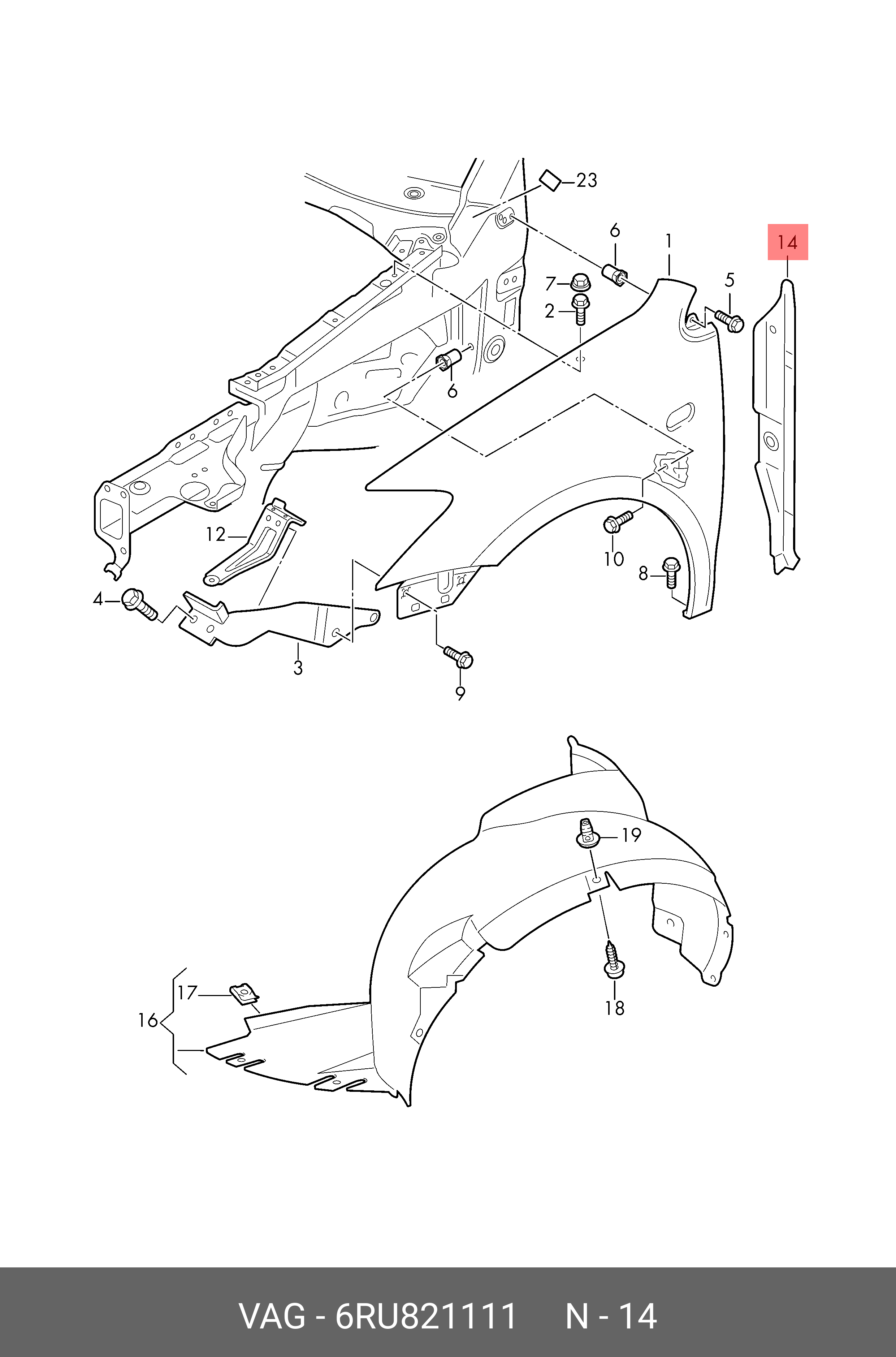 23
6
1
14
7
5
2
6
12
10
8
4
3
9
19
17
16
18

VAG - 6RU821111 N - 14