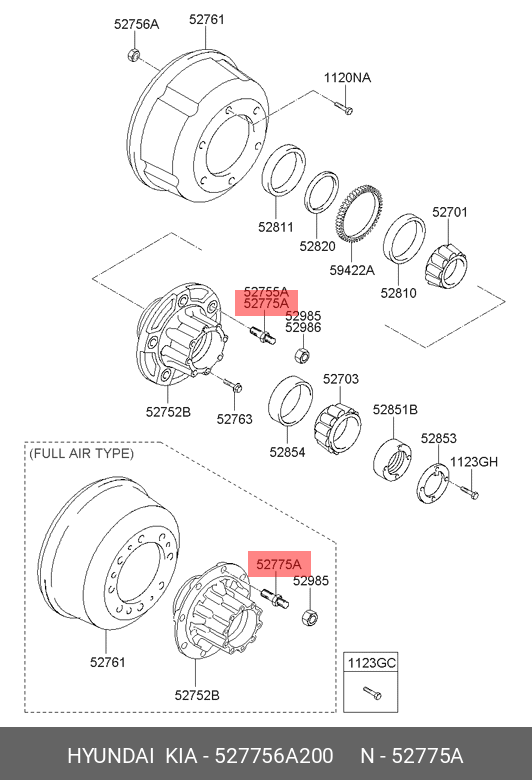 52756A
52761
1120NA
52811
52820
59422A
52701
52810
52755A
52775A
52985
52986
52752B
52763
52703
52854
52851B
52853
1123GH
(FULL AIR TYPE)
52775A
52985
52761
52752B
1123GC
HYUNDAI KIA - 527756A200 N - 52775A