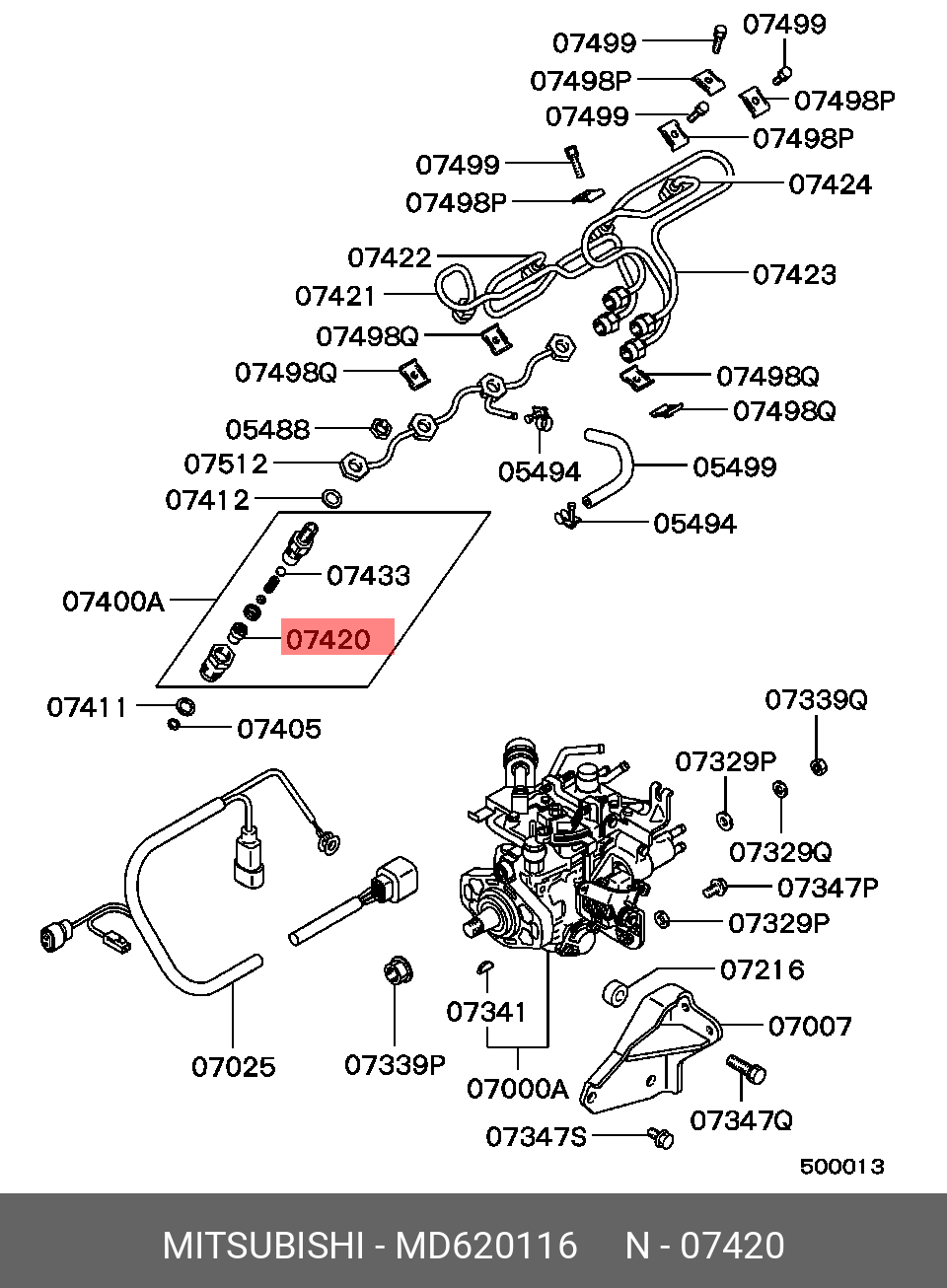 07499
07499
07498P
07498P
07499
07498P
07499
07424
07498P
07422
07423
07421
07498Q
07498Q
07498Q
07498Q
05488
07512
05494
05499
07412
05494
07433
07400A
07420
07411
07405
07339Q
07329P
07329Q
07347P
07329P
07216
07341
07007
07025
07339P
07000A
07347Q
07347S
500013

MITSUBISHI - MD620116 N - 07420