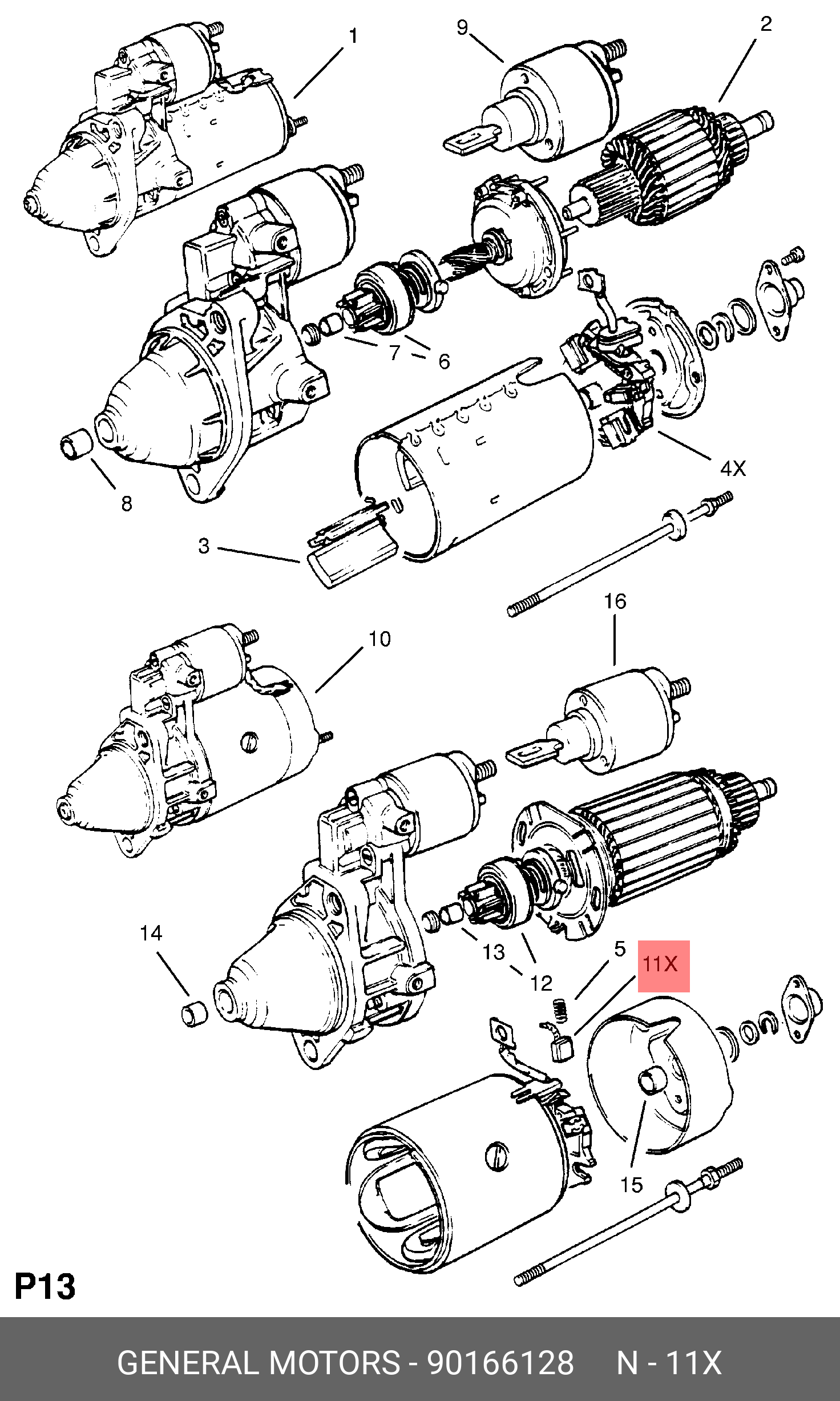 1
9
2
7
6
4X
8
3
16
10
14
13
12
5
11X
15
P13

GENERAL MOTORS - 90166128 N - 11X