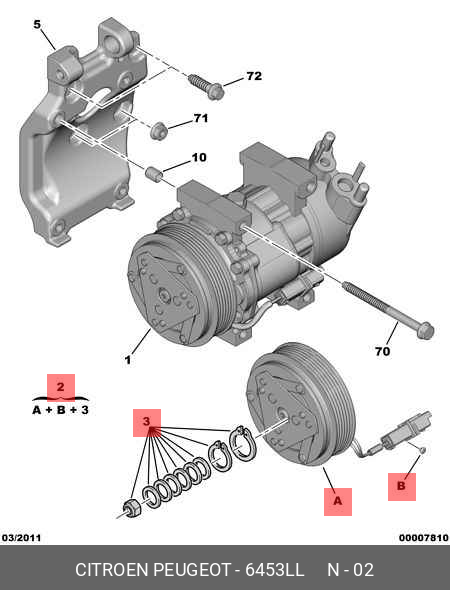 5
72
71
10
1
70
2
A + B + 3
3
A
B
03/2011
00007810
CITROEN PEUGEOT - 6453LL N - 02