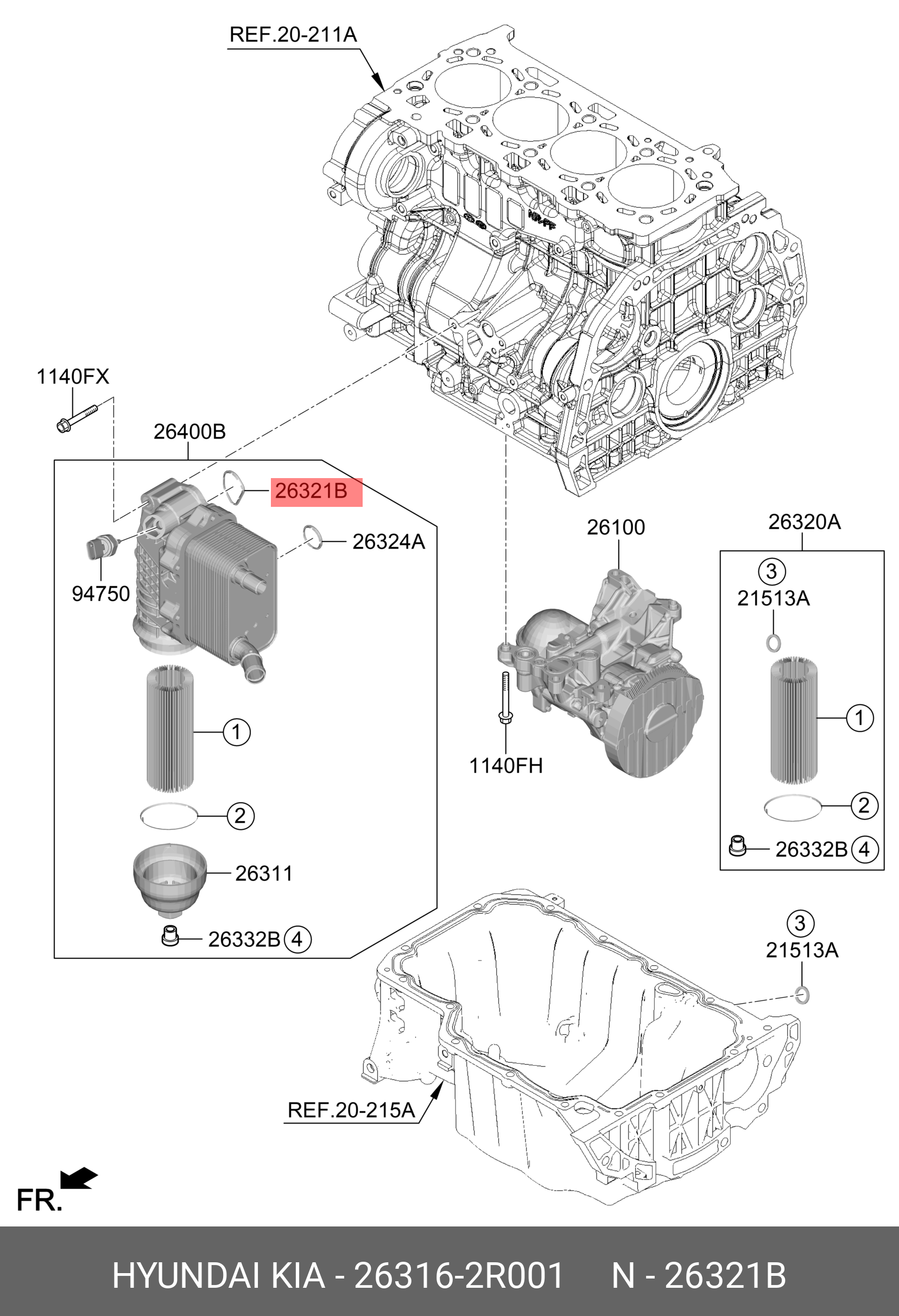 REF.20-211A

1140FX

26400B

26321B

26324A

94750

1

2

26311

26332B 4

26100

1140FH

26320A

3
21513A

1

2

26332B 4

3
21513A

REF.20-215A

FR.

HYUNDAI KIA - 26316-2R001 N - 26321B