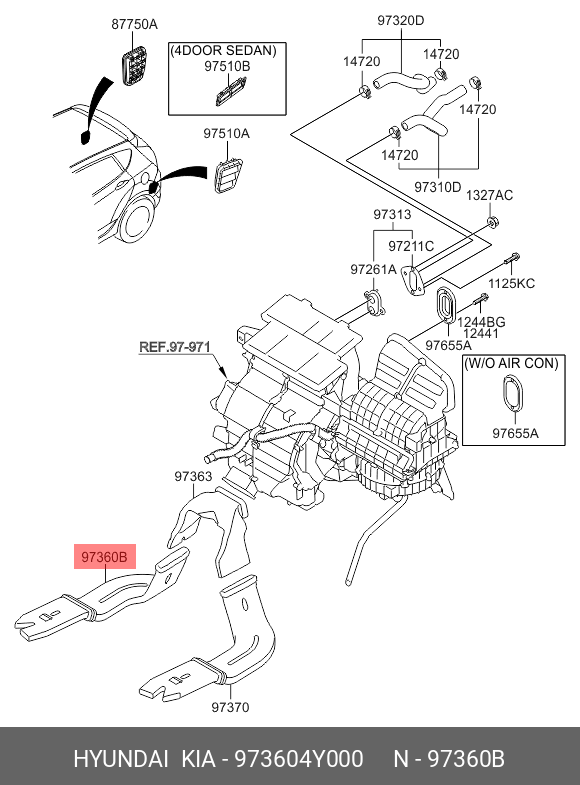 87750A

(4DOOR SEDAN)
97510B

97510A

97320D
14720
14720
14720
14720
97310D

1327AC
97313
97211C
97261A
1125KC
1244BG
12441
97655A

REF.97-971

(W/O AIR CON)
97655A

97363
97360B
97370

HYUNDAI KIA - 973604Y000 N - 97360B