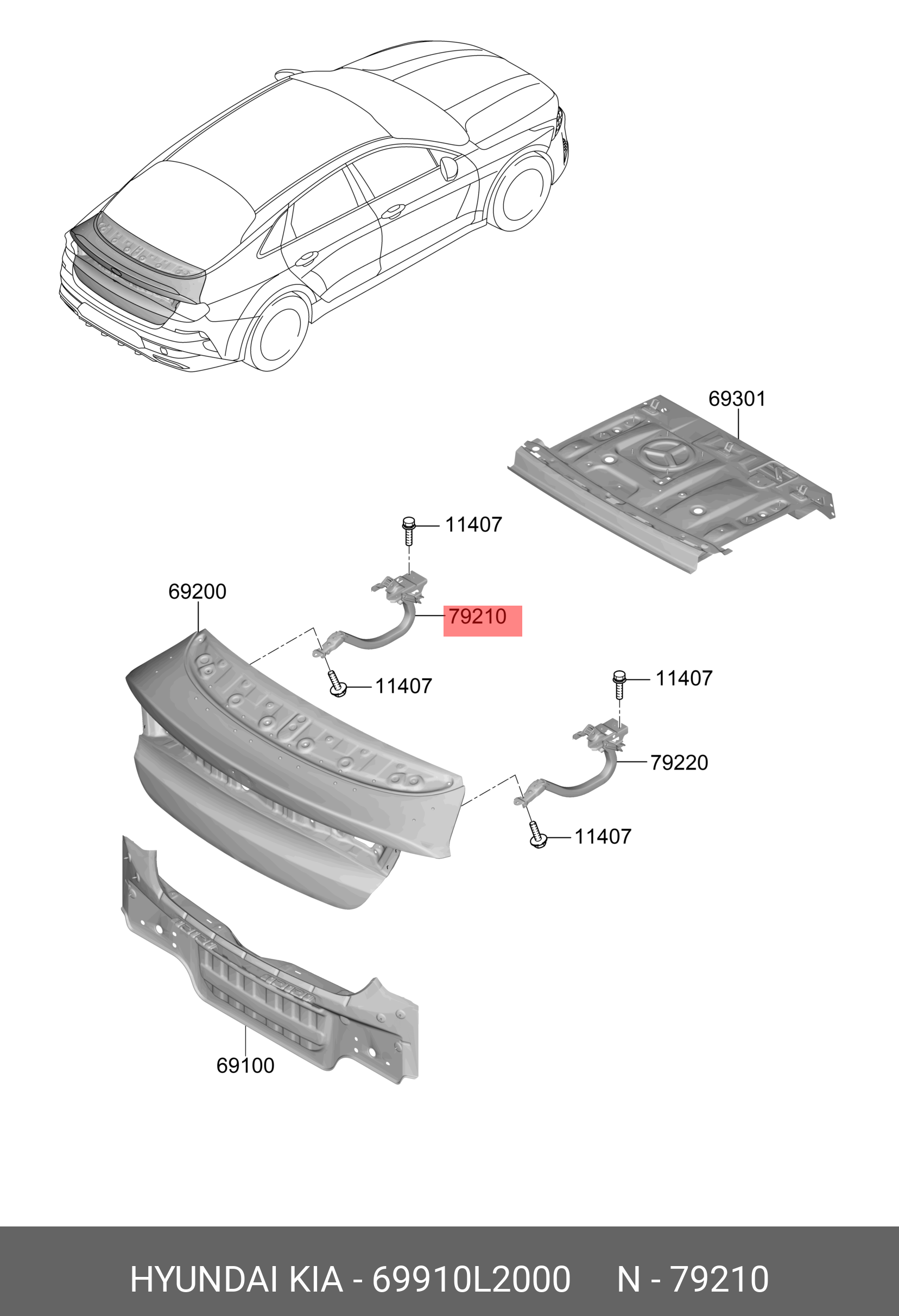 69301

11407

69200

79210

11407

11407

79220

11407

69100

HYUNDAI KIA - 69910L2000 N - 79210