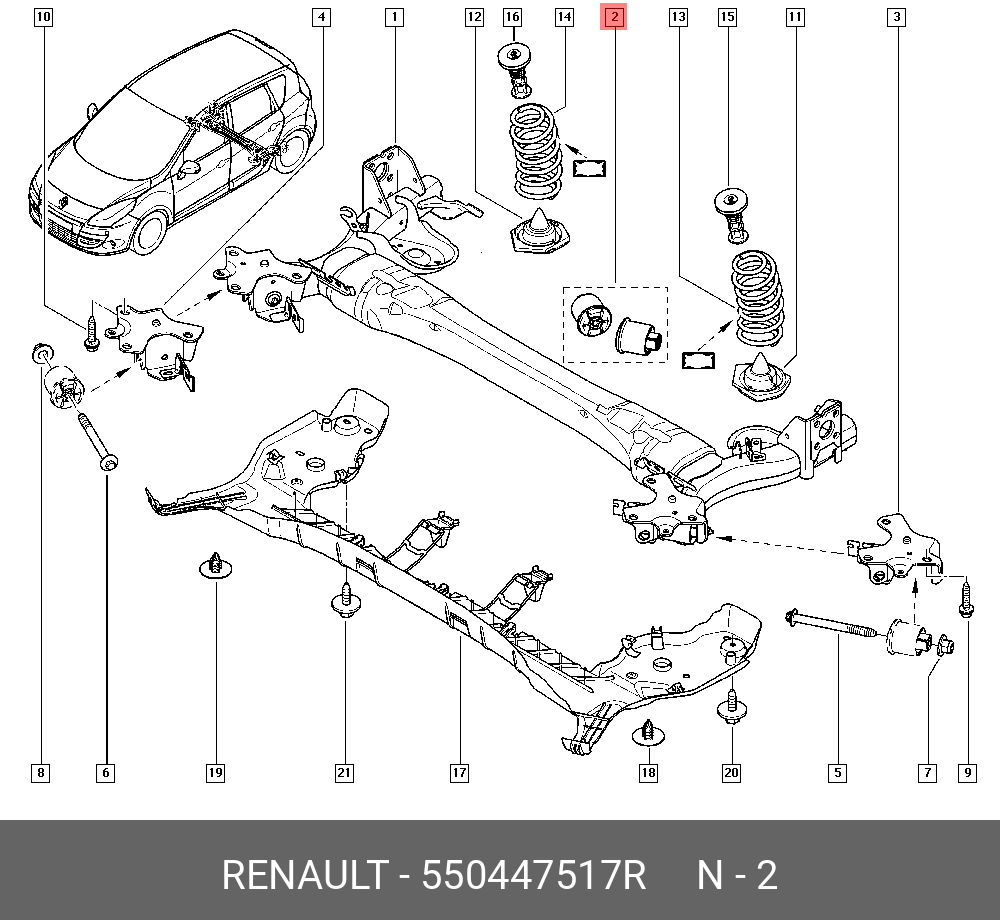 10
4
1
12
16
14
2
13
15
11
3
8
6
19
21
17
18
20
5
7
9

RENAULT - 550447517R N - 2