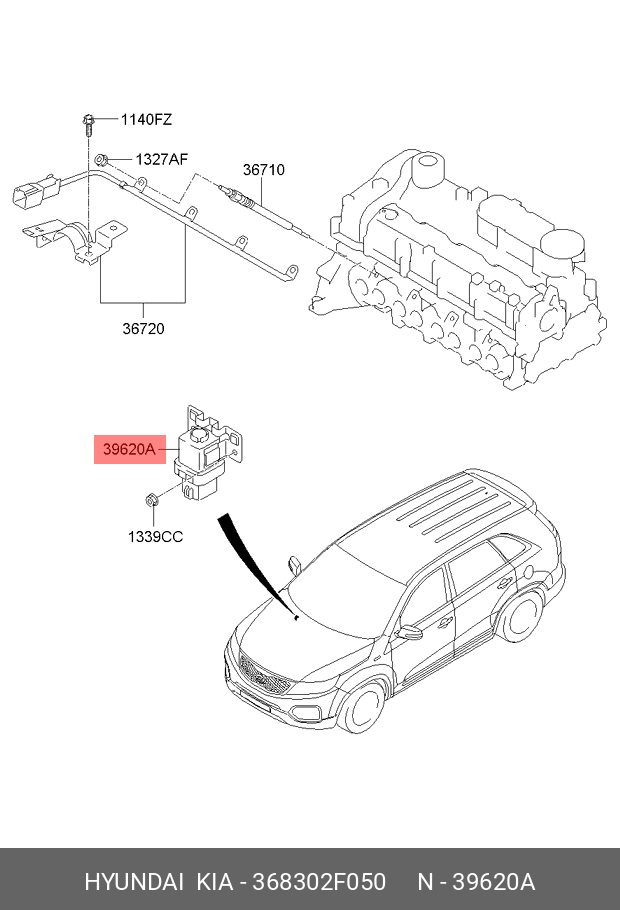 1140FZ
1327AF
36710
36720
39620A
1339CC
HYUNDAI KIA - 368302F050 N - 39620A