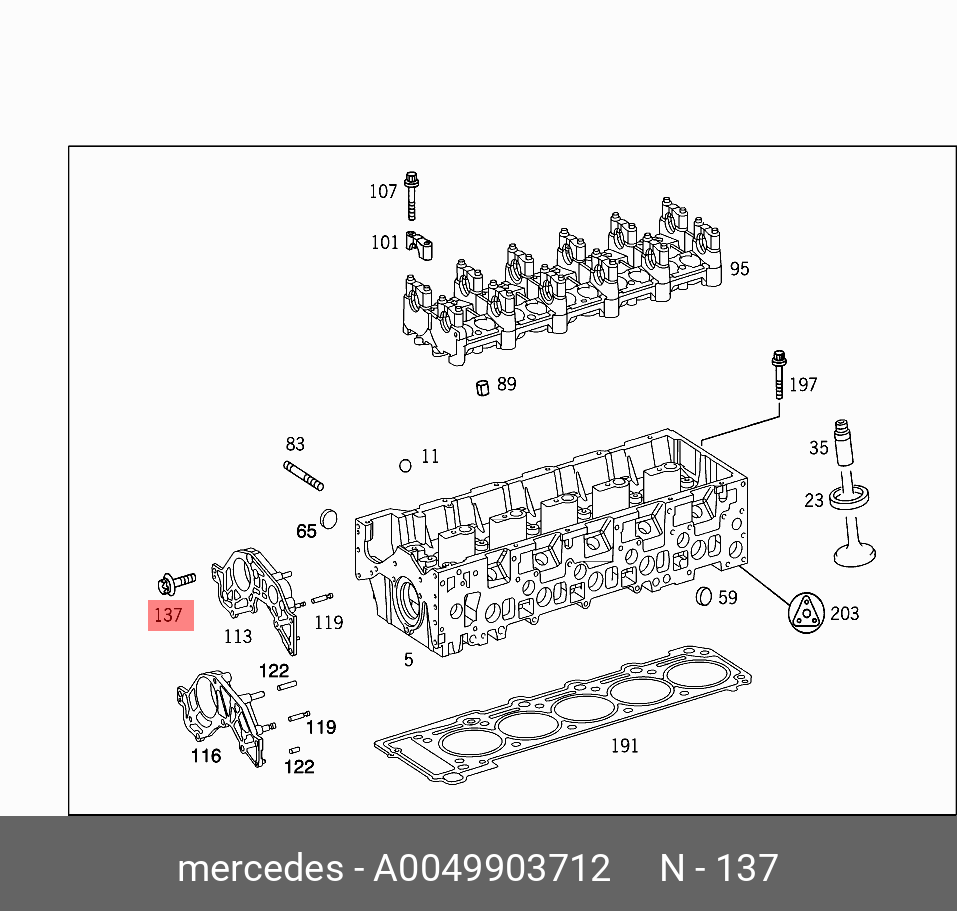 107
101
95
89
197
83
11
35
23
65
137
113
119
59
203
5
122
119
116
122
191

mercedes - A0049903712 N - 137