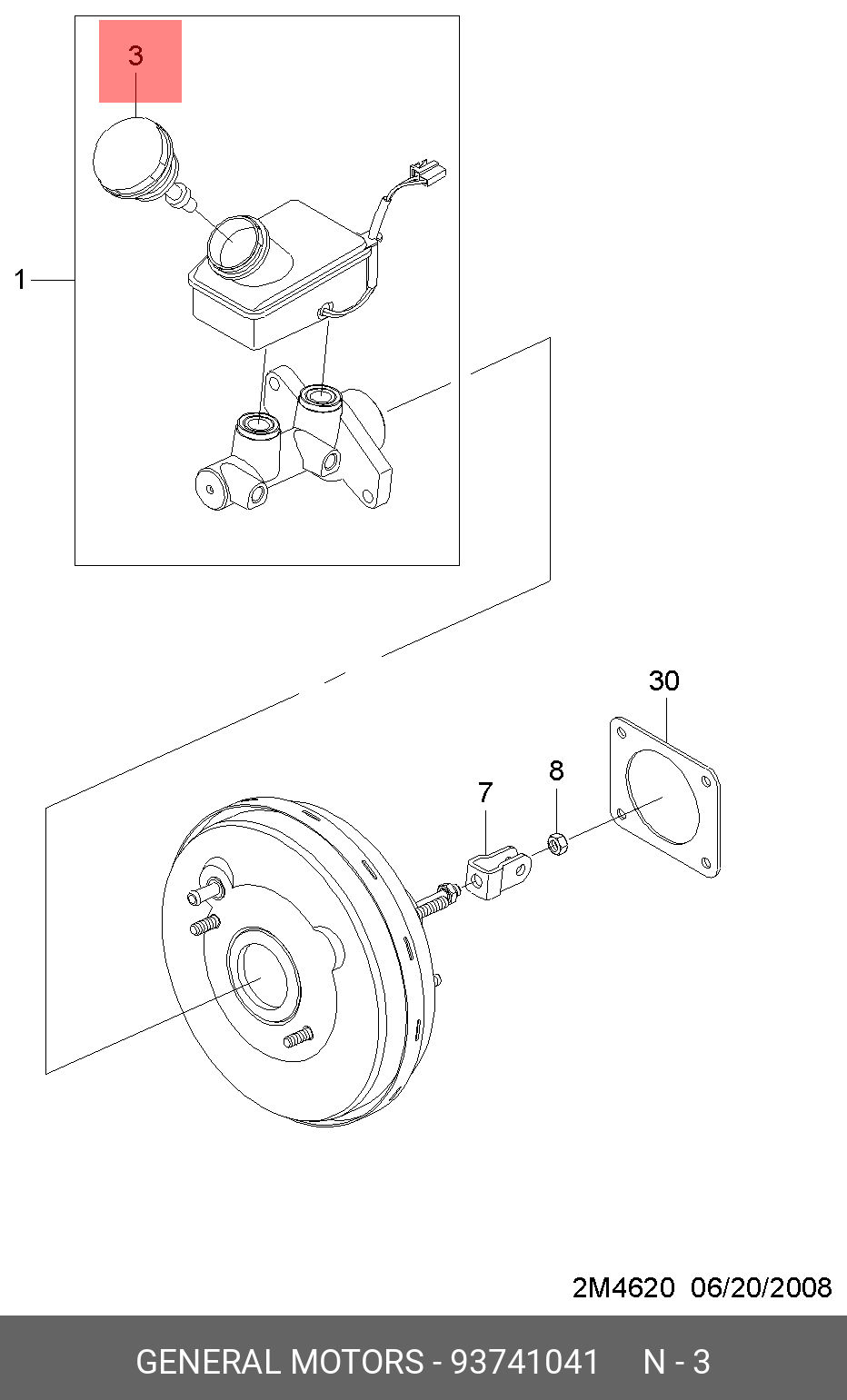 3

1

30

8

7

2M4620 06/20/2008

GENERAL MOTORS - 93741041 N - 3