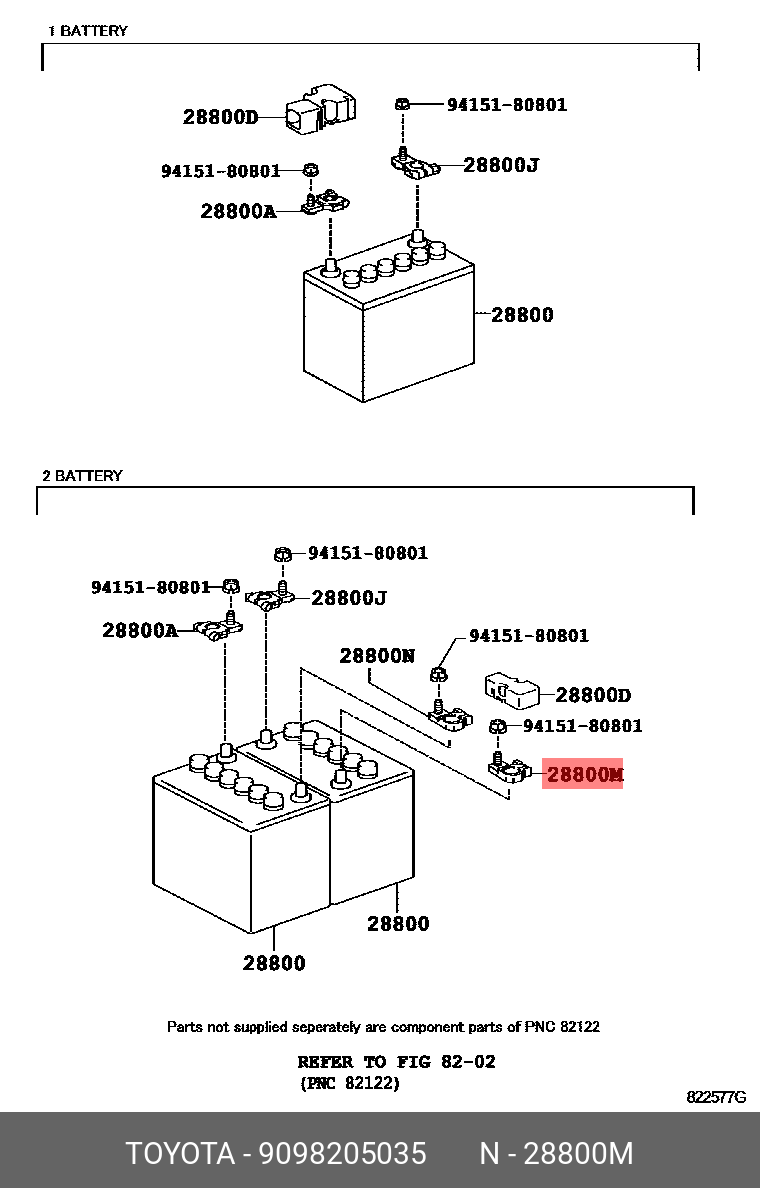 1 BATTERY

28800D
94151-80801
94151-80801
28800J
28800A
28800

2 BATTERY

94151-80801
94151-80801
28800J
28800A
28800N
94151-80801
28800D
94151-80801
28800M
28800
28800

Parts not supplied seperately are component parts of PNC 82122

REFER TO FIG 82-02
(PNC 82122)

822577G

TOYOTA - 9098205035 N - 28800M