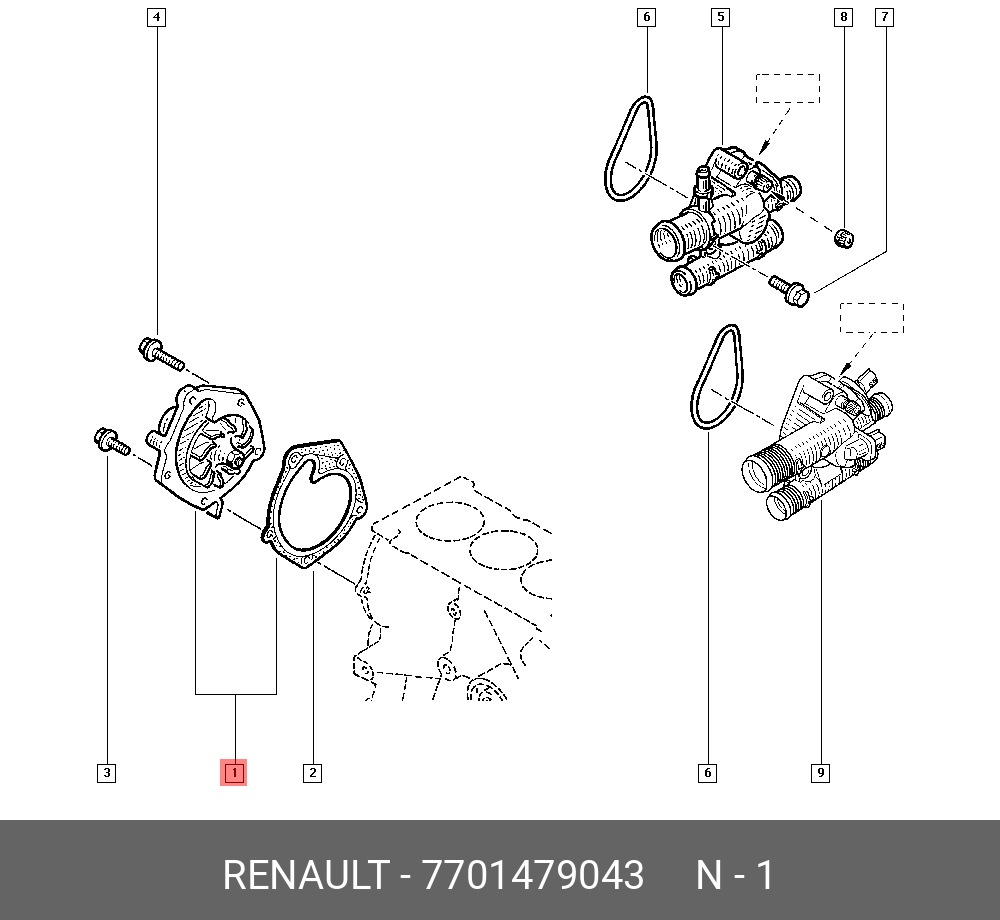 4
6
5
8
7
3
1
2
6
9
RENAULT - 7701479043 N - 1