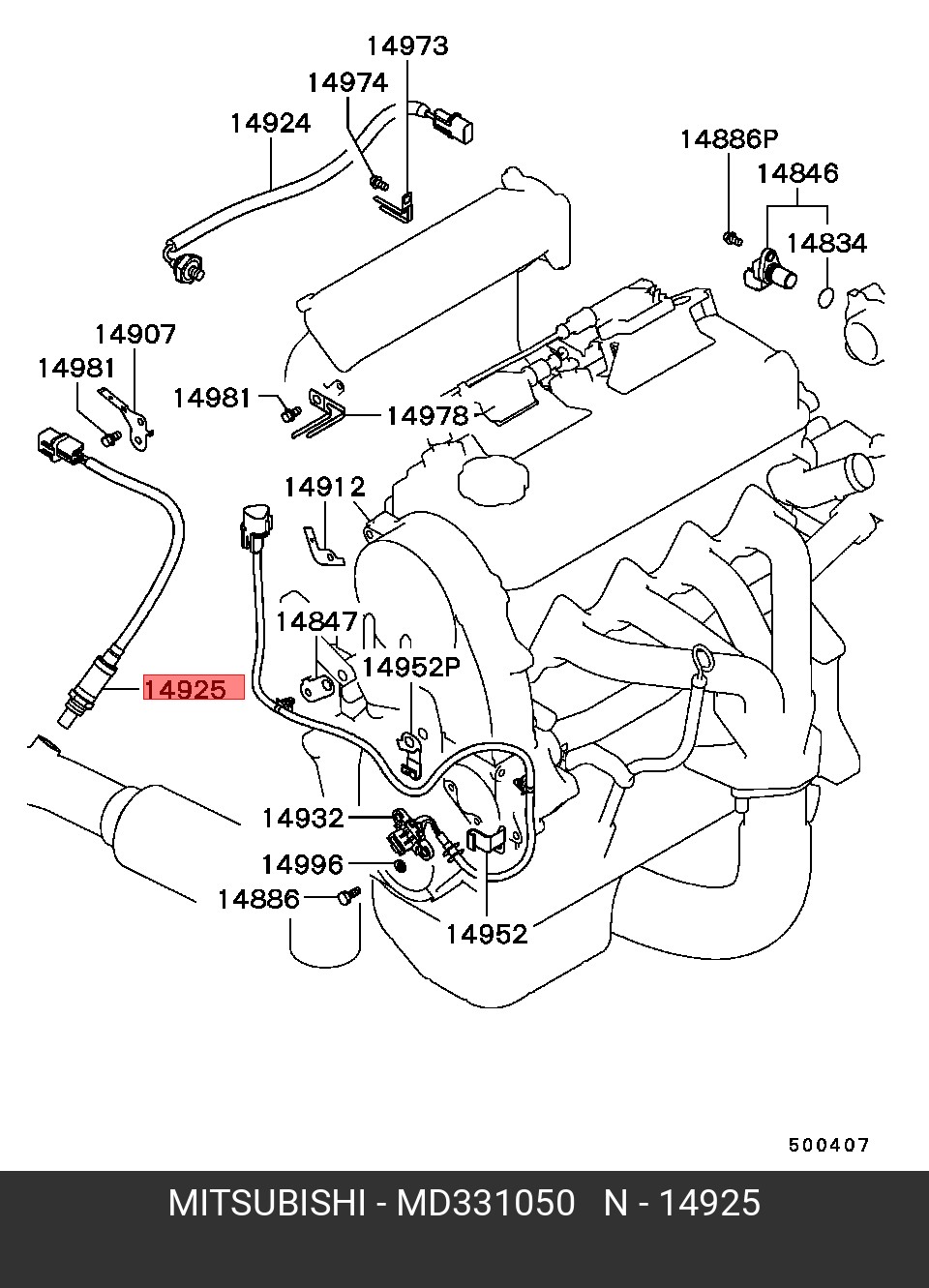 14973
14974
14924
14886P
14846
14834
14907
14981
14981
14978
14912
14847
14952P
14925
14932
14996
14886
14952
500407

MITSUBISHI - MD331050 N - 14925