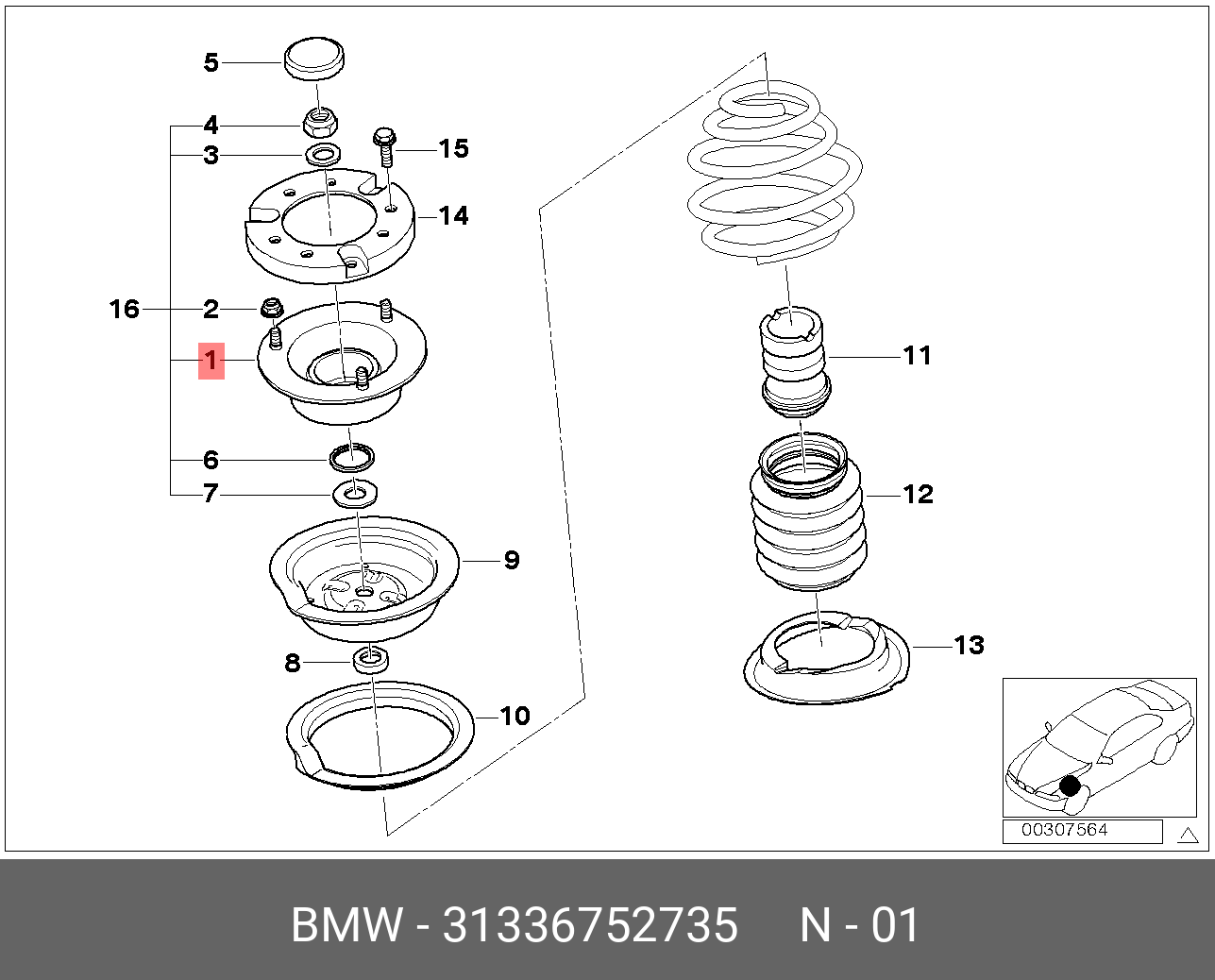 5
4
3
15
14
16
2
1
6
7
9
8
10
11
12
13
00307564

BMW - 31336752735 N - 01