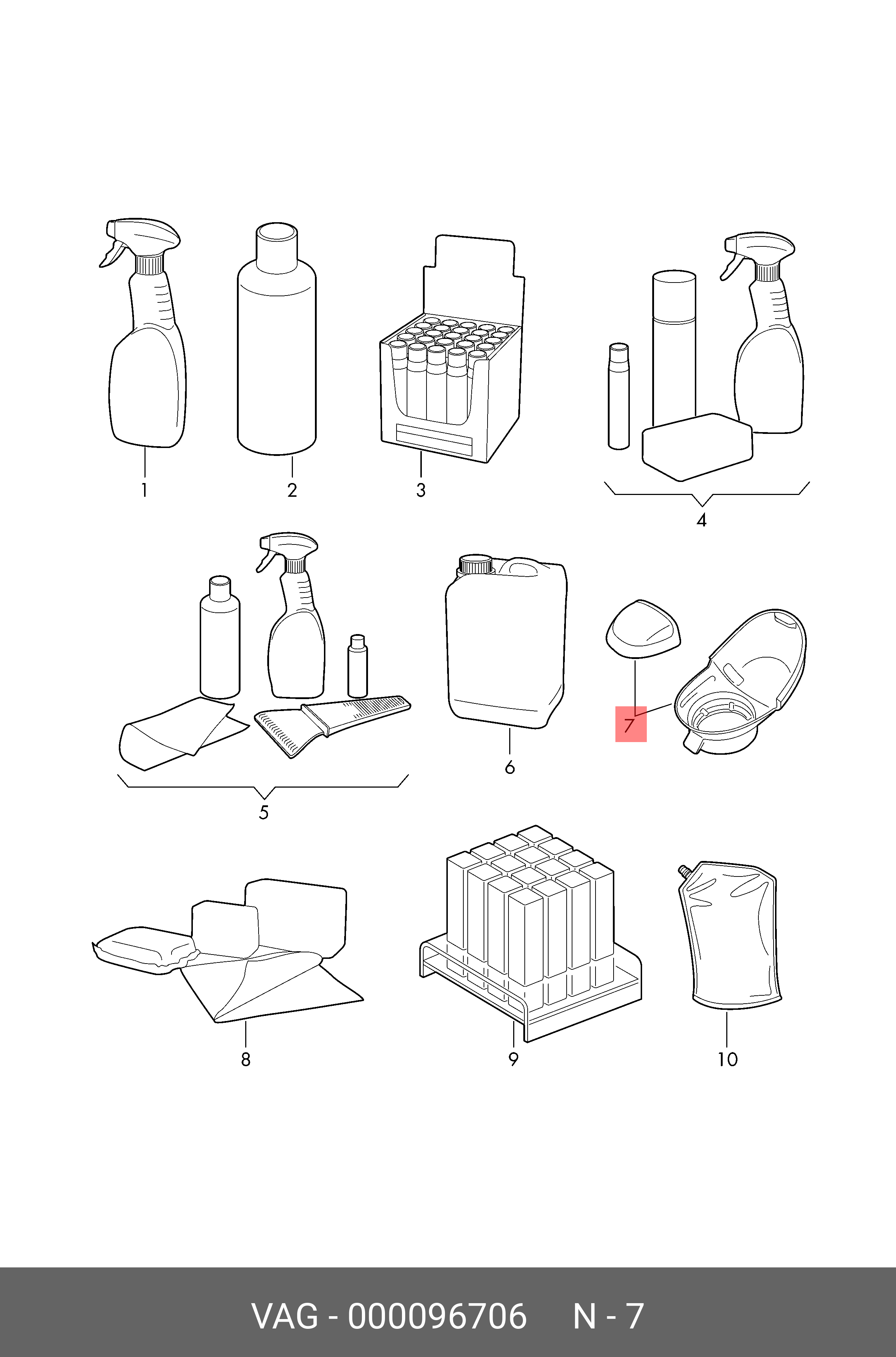 1
2
3
4
5
6
7
8
9
10

VAG - 000096706 N - 7