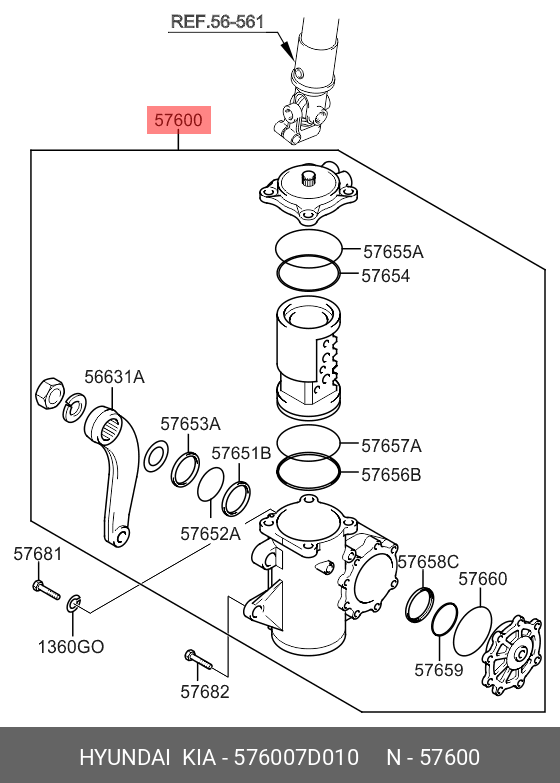 REF.56-561

57600

57655A

57654

56631A

57653A

57651B

57657A

57656B

57652A

57681

57658C

57660

1360GO

57659

57682

HYUNDAI KIA - 576007D010 N - 57600