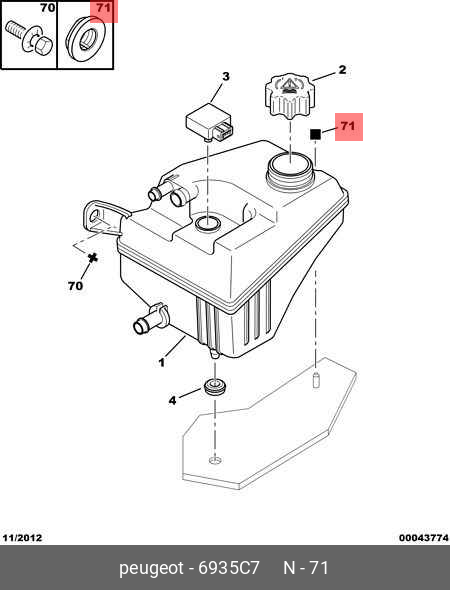 70
71
3
2
71
70
1
4
11/2012
00043774
peugeot - 6935C7 N - 71