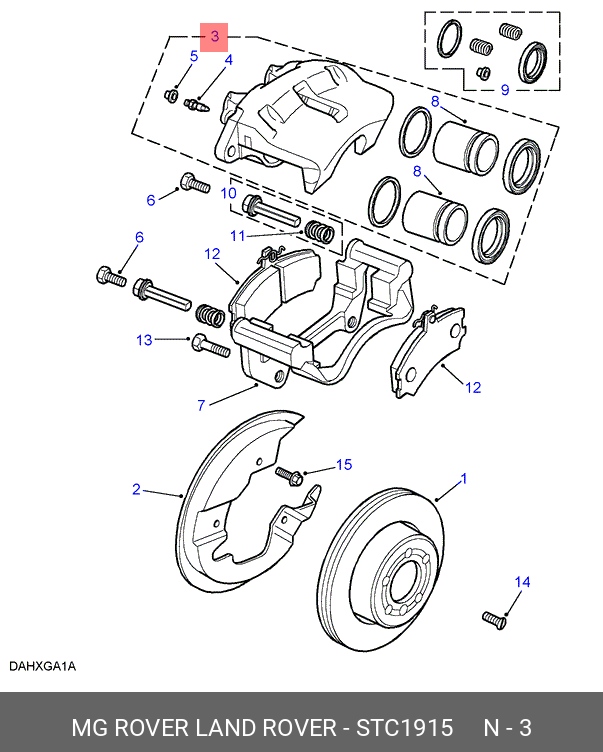 3
5
4
9
8
8
6
10
11
6
12
13
12
7
15
2
1
14
DAHXGA1A
MG ROVER LAND ROVER - STC1915 N - 3