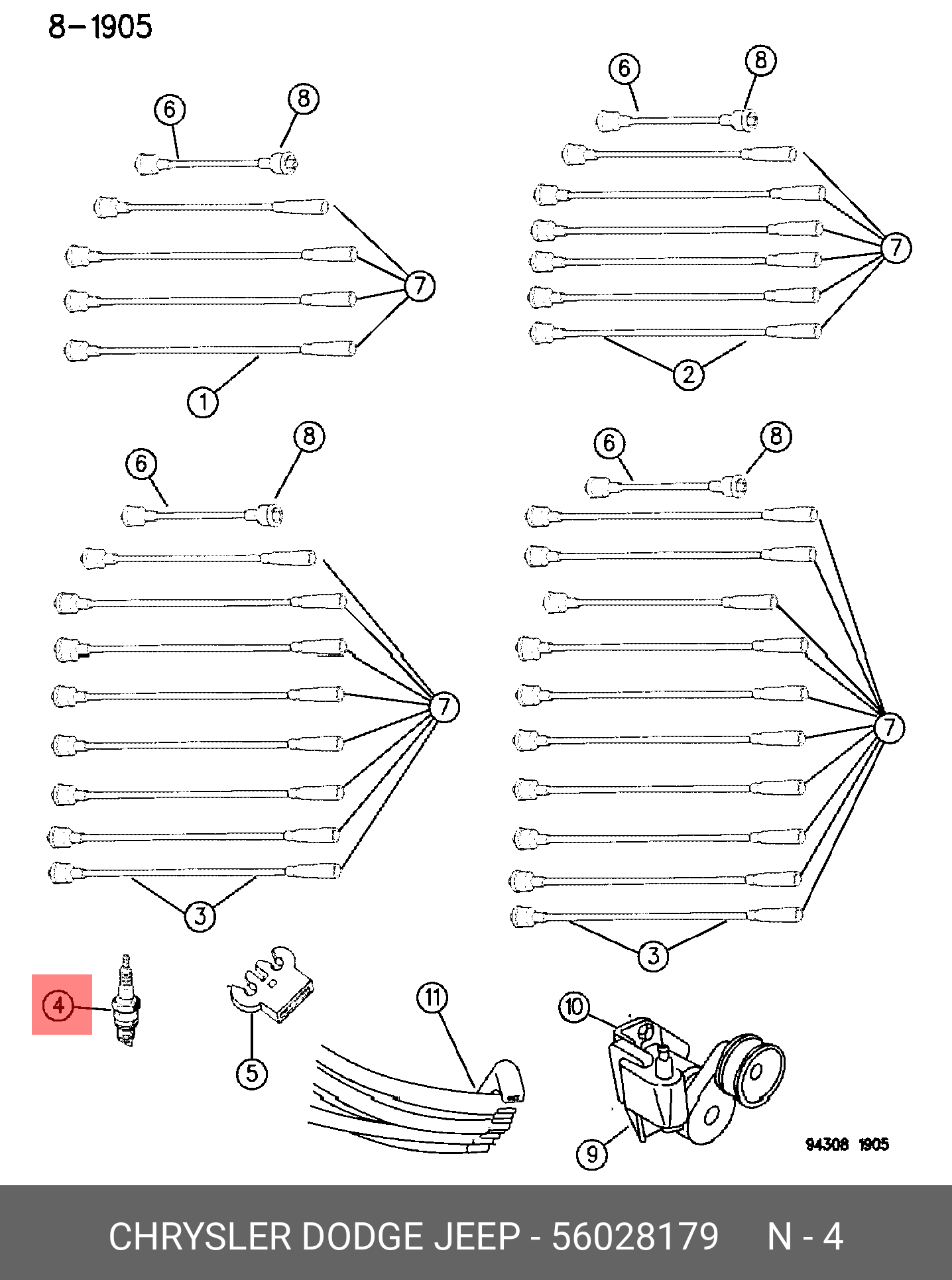 8-1905

6
8
7
1

6
8
7
2

6
8
7
3

6
8
7
3

4
5
11
10
9

94308 1905

CHRYSLER DODGE JEEP - 56028179 N - 4