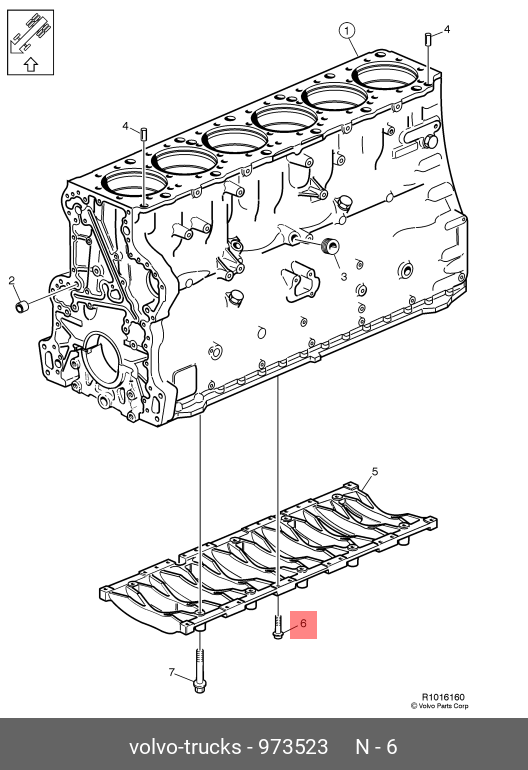 1
4
4
2
3
5
6
7
R1016160
© Volvo Parts Corp
volvo-trucks - 973523 N - 6