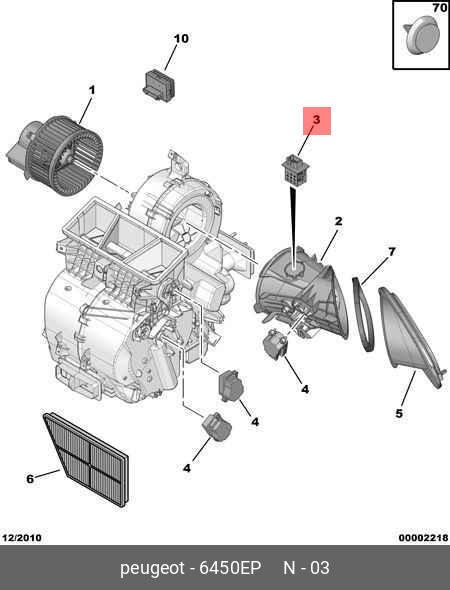 70
10
1
3
2
7
4
4
5
4
6
12/2010
00002218
peugeot - 6450EP N - 03