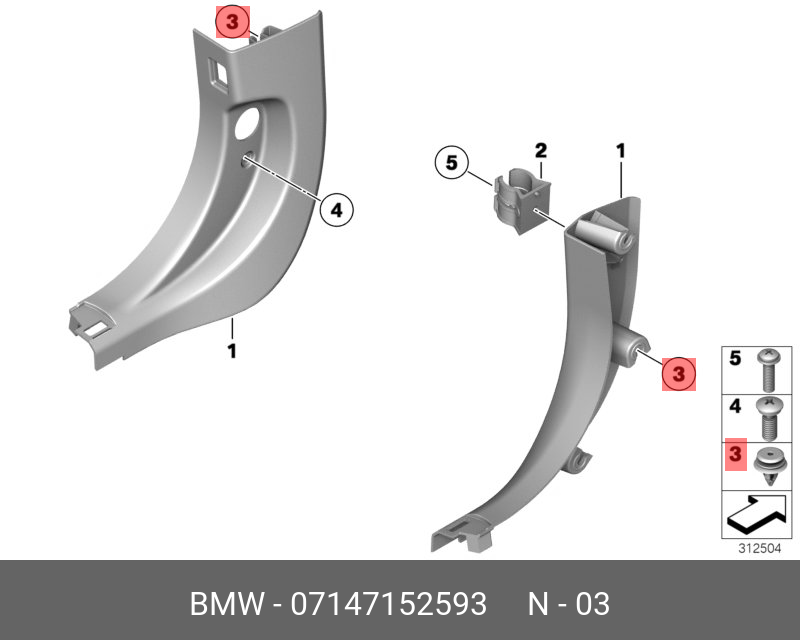 3

4

1

5

2

1

3

5

4

3

312504

BMW - 07147152593 N - 03