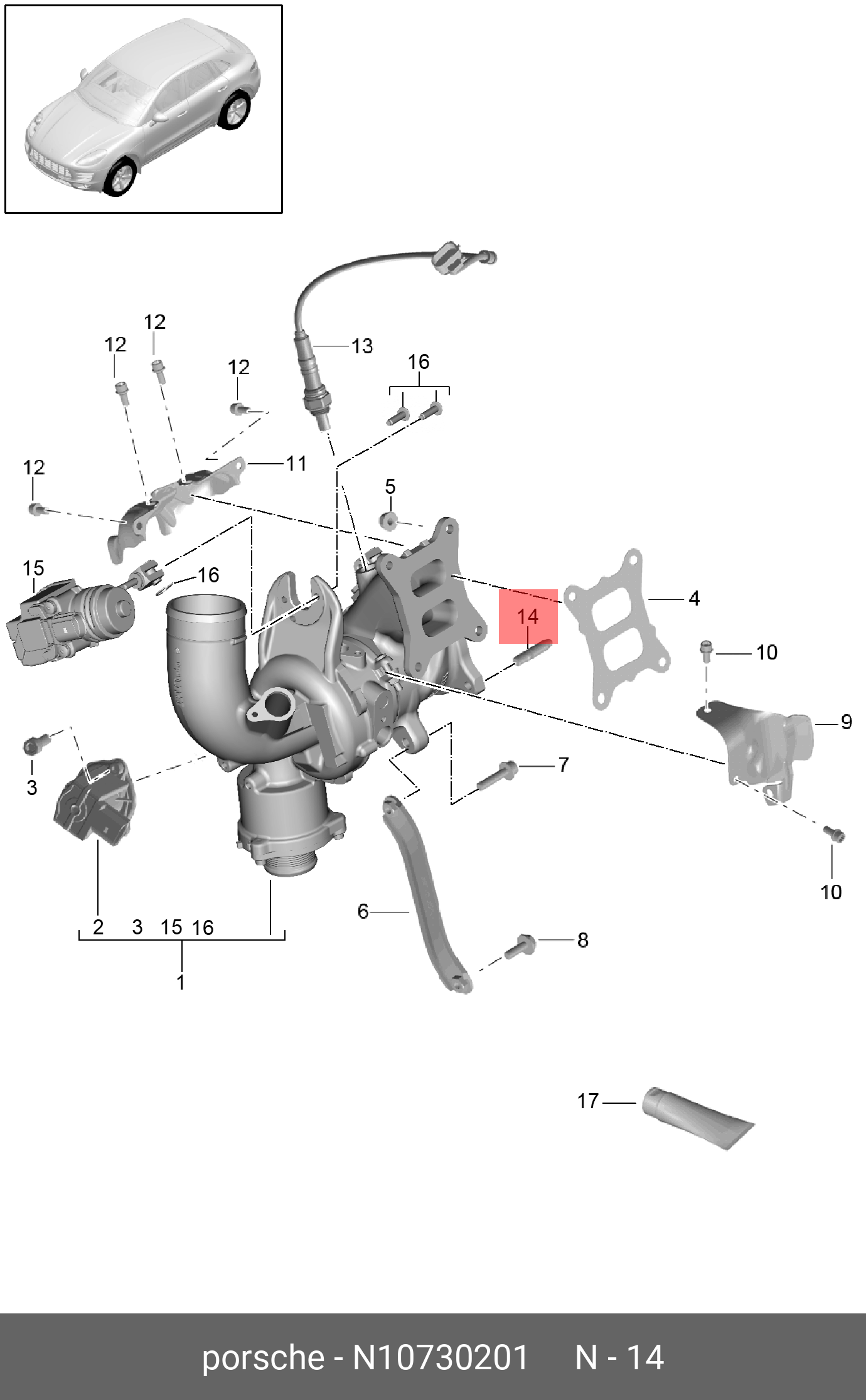 12
12
12
13
16
12
11
5
15
16
4
14
10
9
3
7
10
6
8
2 3 15 16
1
17

porsche - N10730201 N - 14