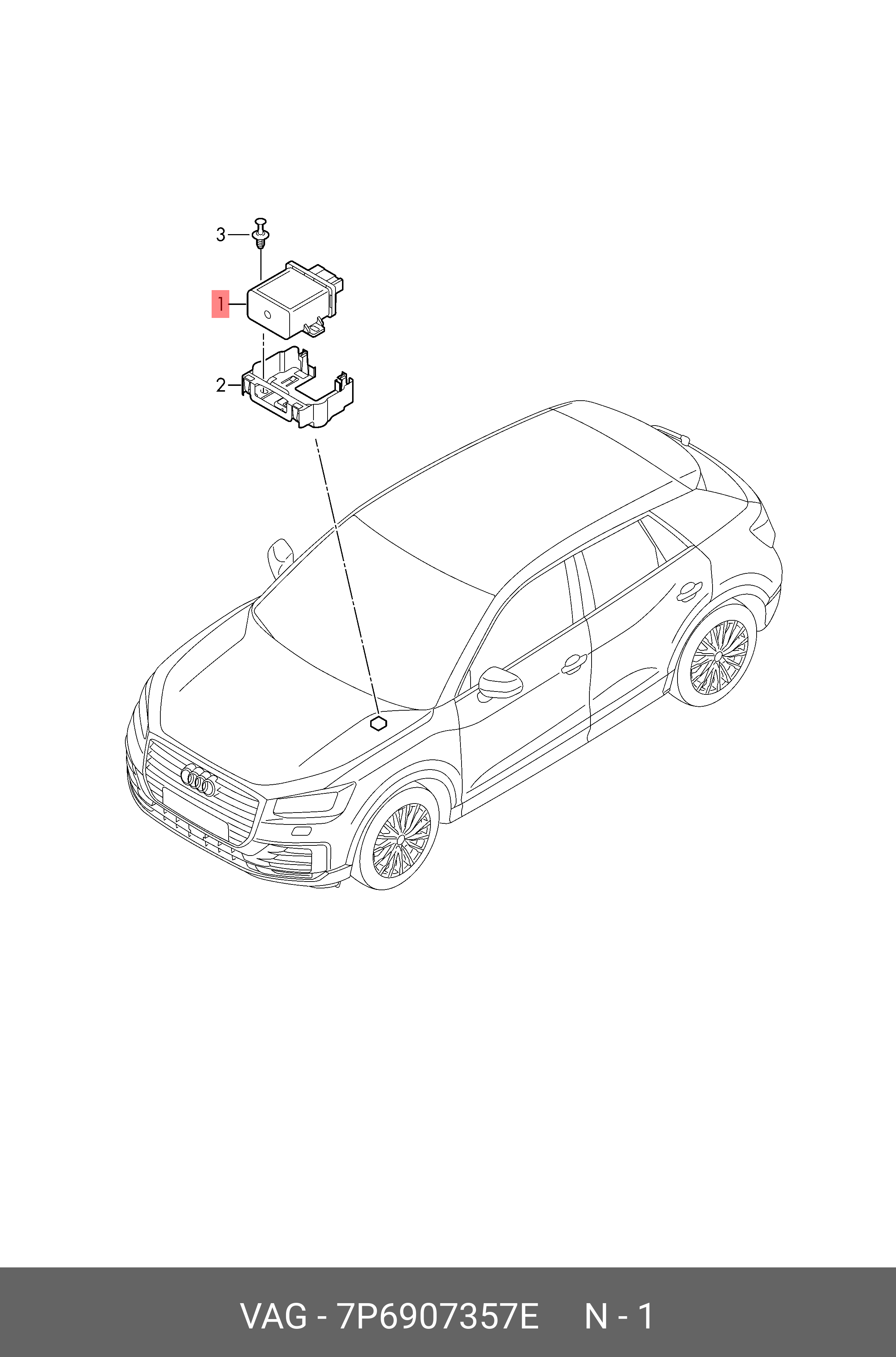 3
1
2

VAG - 7P6907357E N - 1