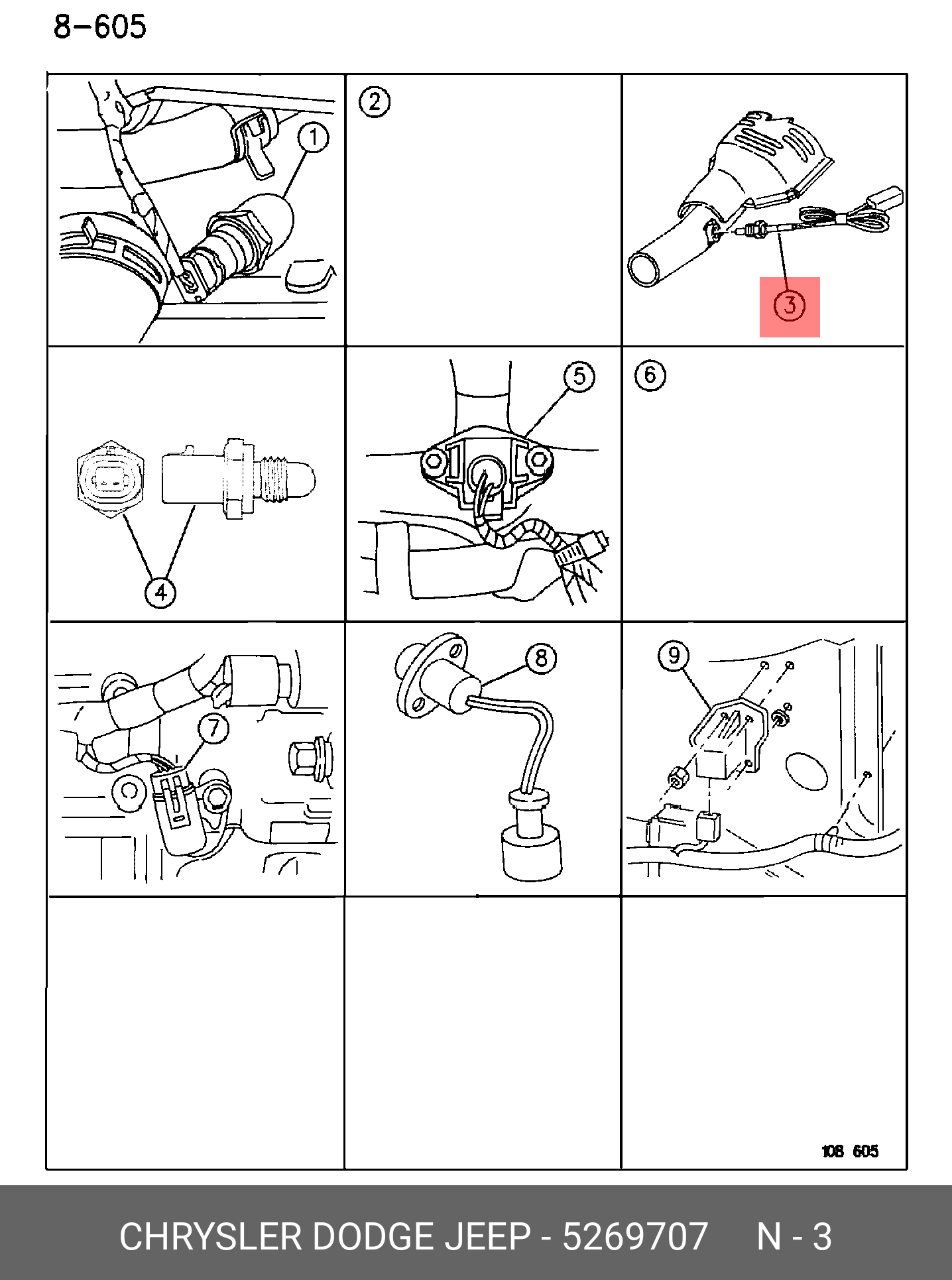 8-605

1

2

3

4

5

6

7

8

9

108 605

CHRYSLER DODGE JEEP - 5269707 N - 3