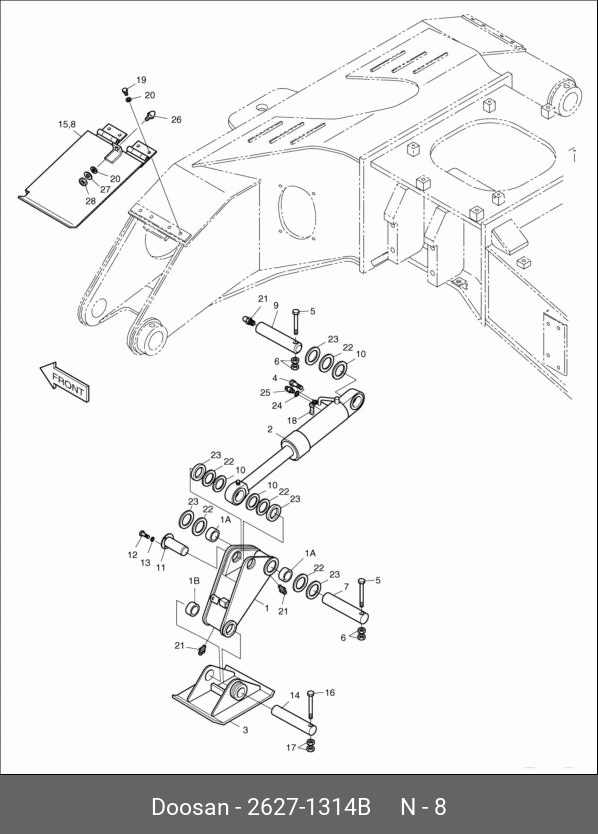 19
20
26
15,8
20
27
28
FRONT
21
9
5
23
22
10
6
4
25
24
18
2
23
22
10
10
22
23
23
22
1A
12
13
11
1A
22
23
7
5
1B
1
21
6
21
14
16
3
17

Doosan - 2627-1314B N - 8