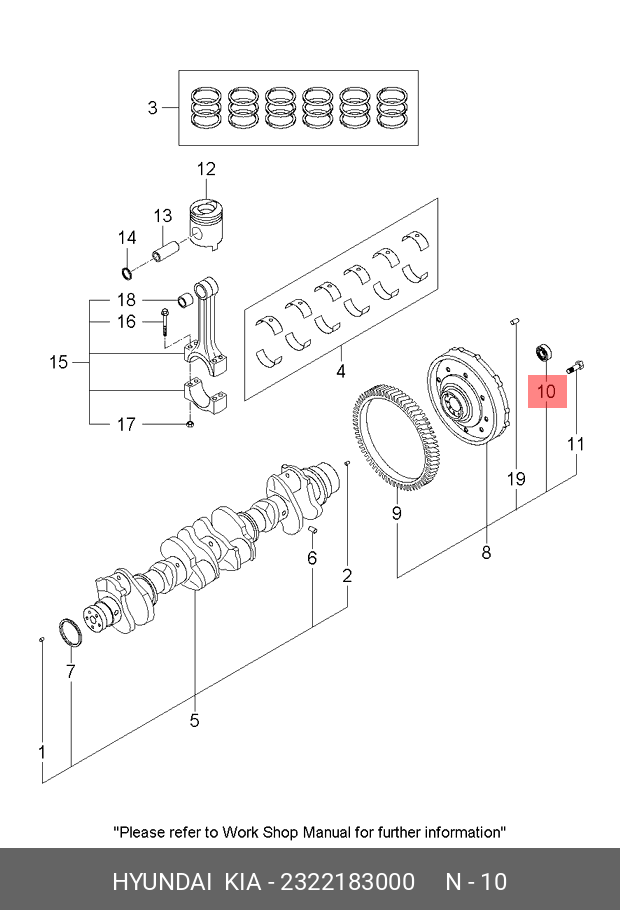 3

12

13

14

18

16

15

17

4

10

11

19

9

8

6

2

7

5

1

"Please refer to Work Shop Manual for further information"

HYUNDAI KIA - 2322183000 N - 10