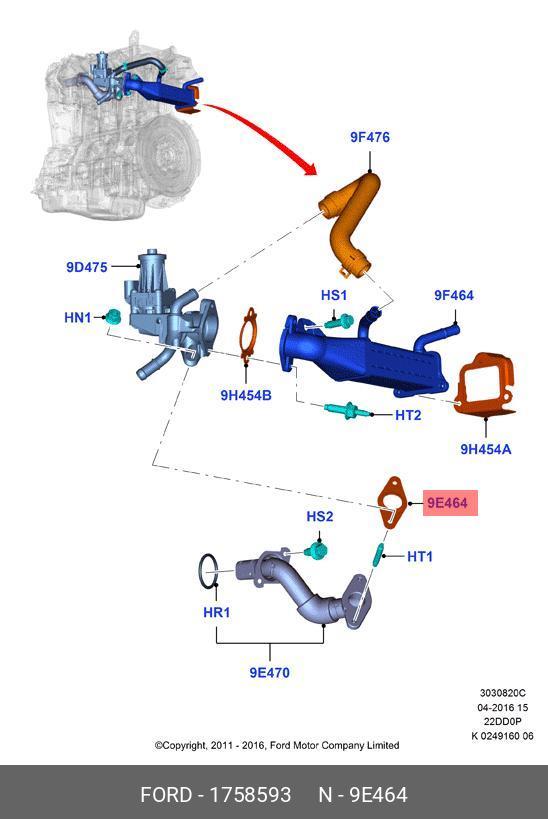 9F476

9D475

HS1

9F464

HN1

9H454B

HT2

9H454A

9E464

HS2

HT1

HR1

9E470

3030820C
04-2016 15
22DD0P
K 0249160 06

©Copyright, 2011 - 2016, Ford Motor Company Limited

FORD - 1758593 N - 9E464