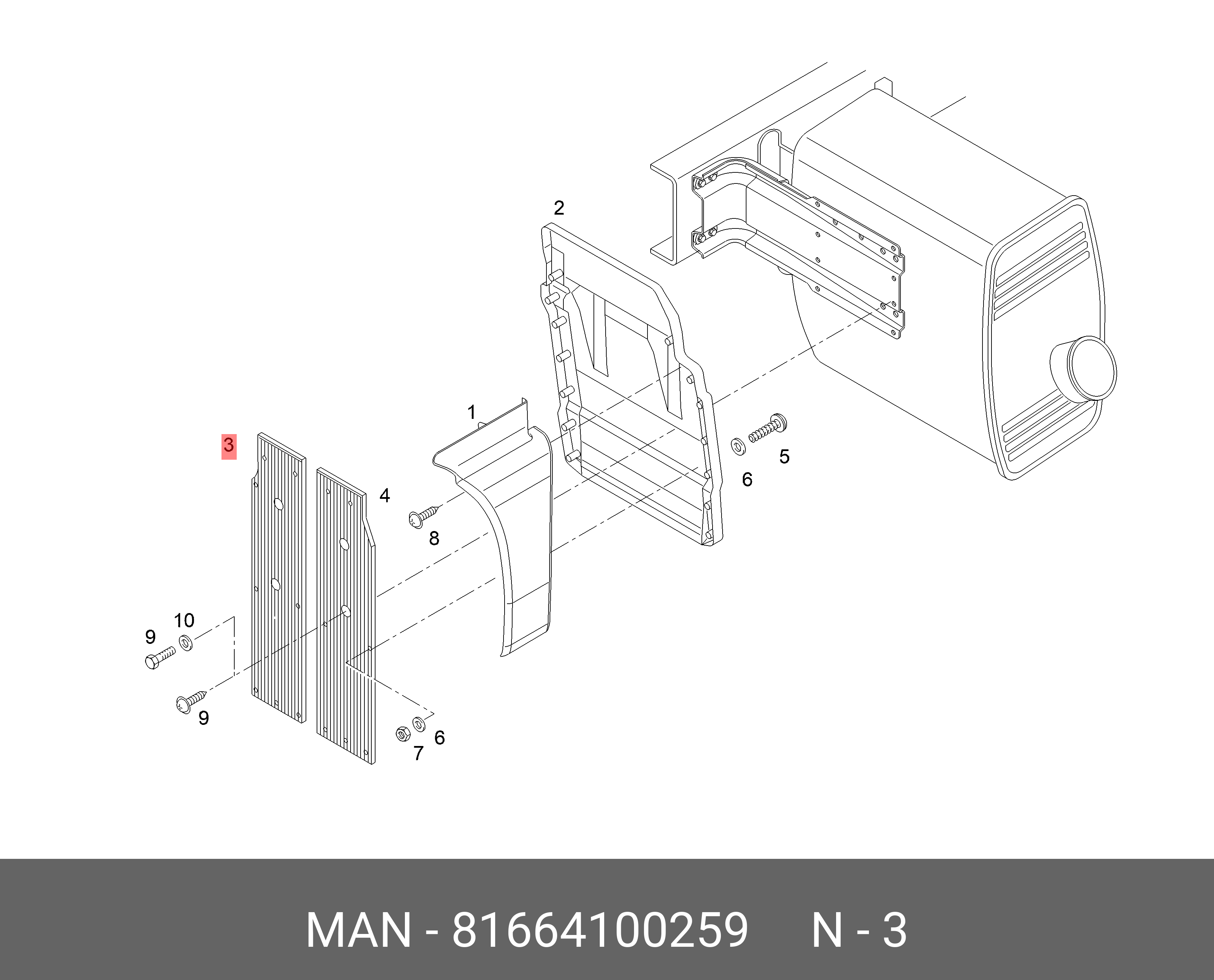 2
1
3
4
5
6
8
10
9
9
7
6

MAN - 81664100259 N - 3