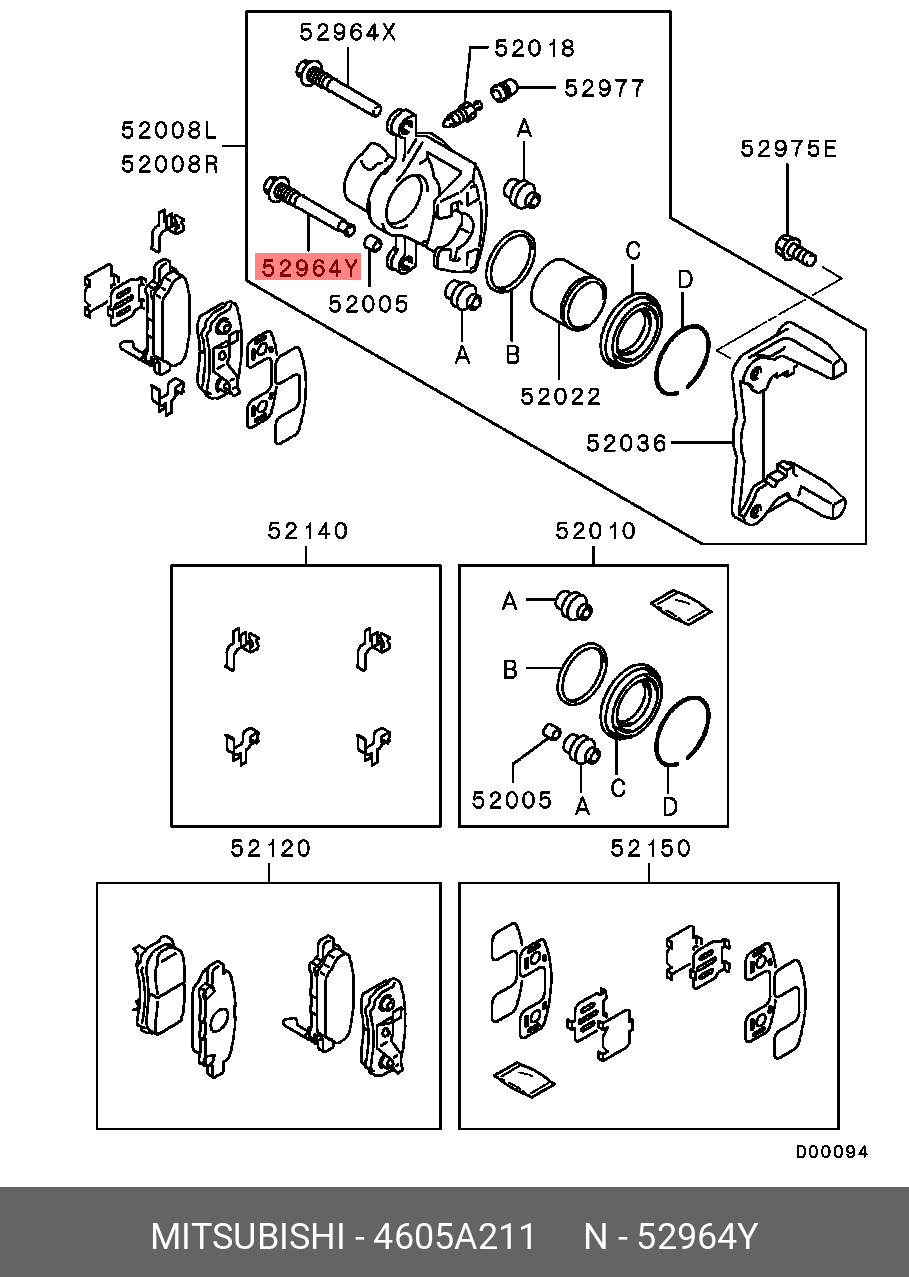 52964X
52018
52977
52008L
52008R
A
52975E
52964Y
52005
C
D
A
B
52022
52036

52140

52010
A
B
52005
A
C
D

52120

52150

D00094

MITSUBISHI - 4605A211 N - 52964Y