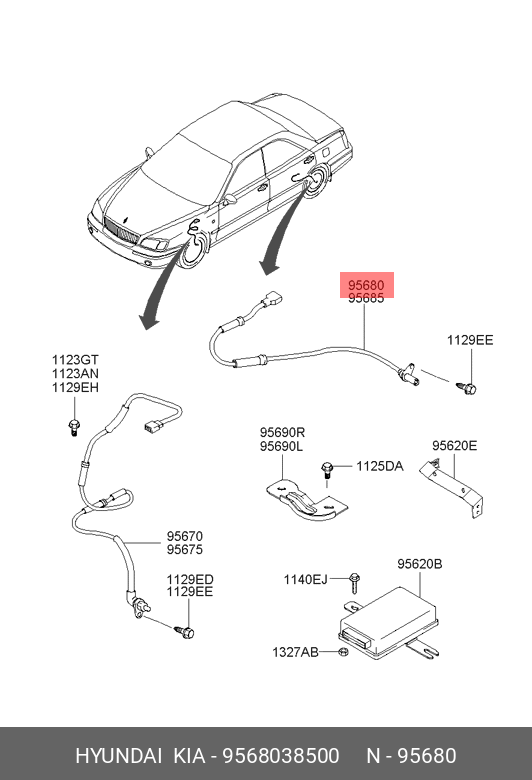 95680
95685

1129EE

1123GT
1123AN
1129EH

95690R
95690L

1125DA

95620E

95670
95675

1129ED
1129EE

1140EJ

95620B

1327AB

HYUNDAI KIA - 9568038500 N - 95680