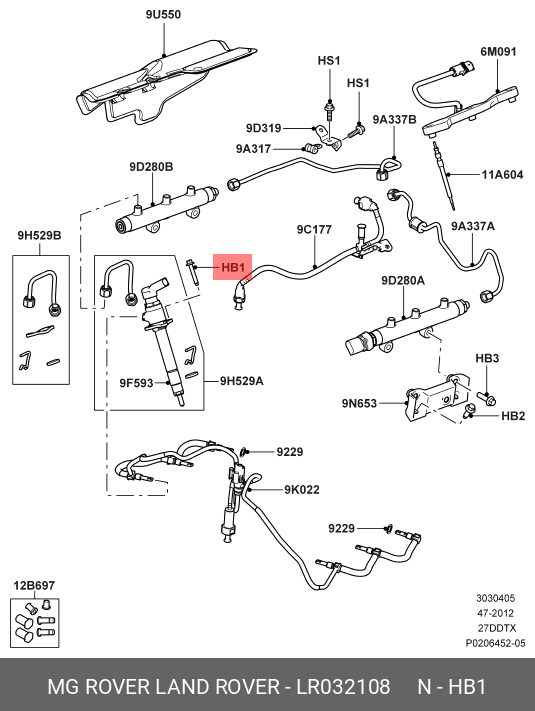 9U550
HS1
HS1
6M091
9D319
9A337B
9A317
9D280B
11A604
9H529B
9C177
9A337A
HB1
9D280A
HB3
9F593
9H529A
9N653
HB2
9229
9K022
9229
12B697
3030405
47-2012
27DDTX
P0206452-05
MG ROVER LAND ROVER - LR032108 N - HB1