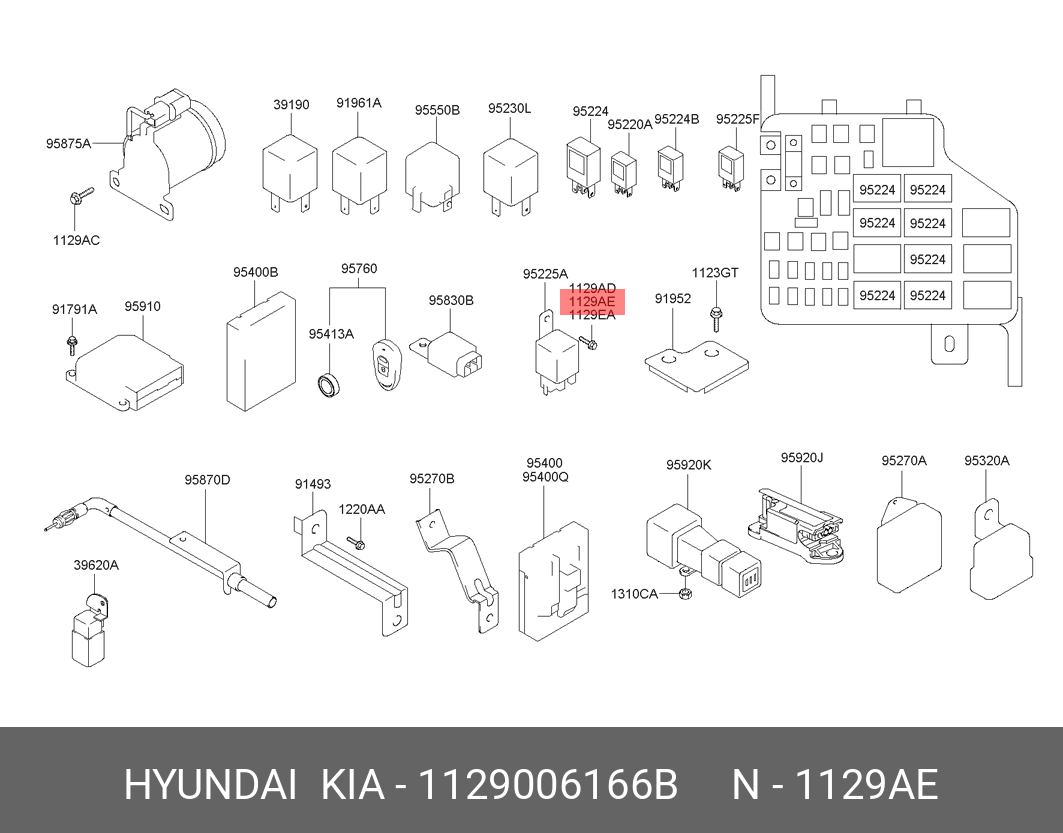 95875A
1129AC
39190
91961A
95550B
95230L
95224
95220A
95224B
95225F
95224
95224
95224
95224
95224
95224
95224
91791A
95910
95400B
95760
95413A
95830B
95225A
1129AD
1129AE
1129EA
91952
1123GT
95870D
39620A
91493
1220AA
95270B
95400
95400Q
95920K
1310CA
95920J
95270A
95320A

HYUNDAI KIA - 1129006166B N - 1129AE