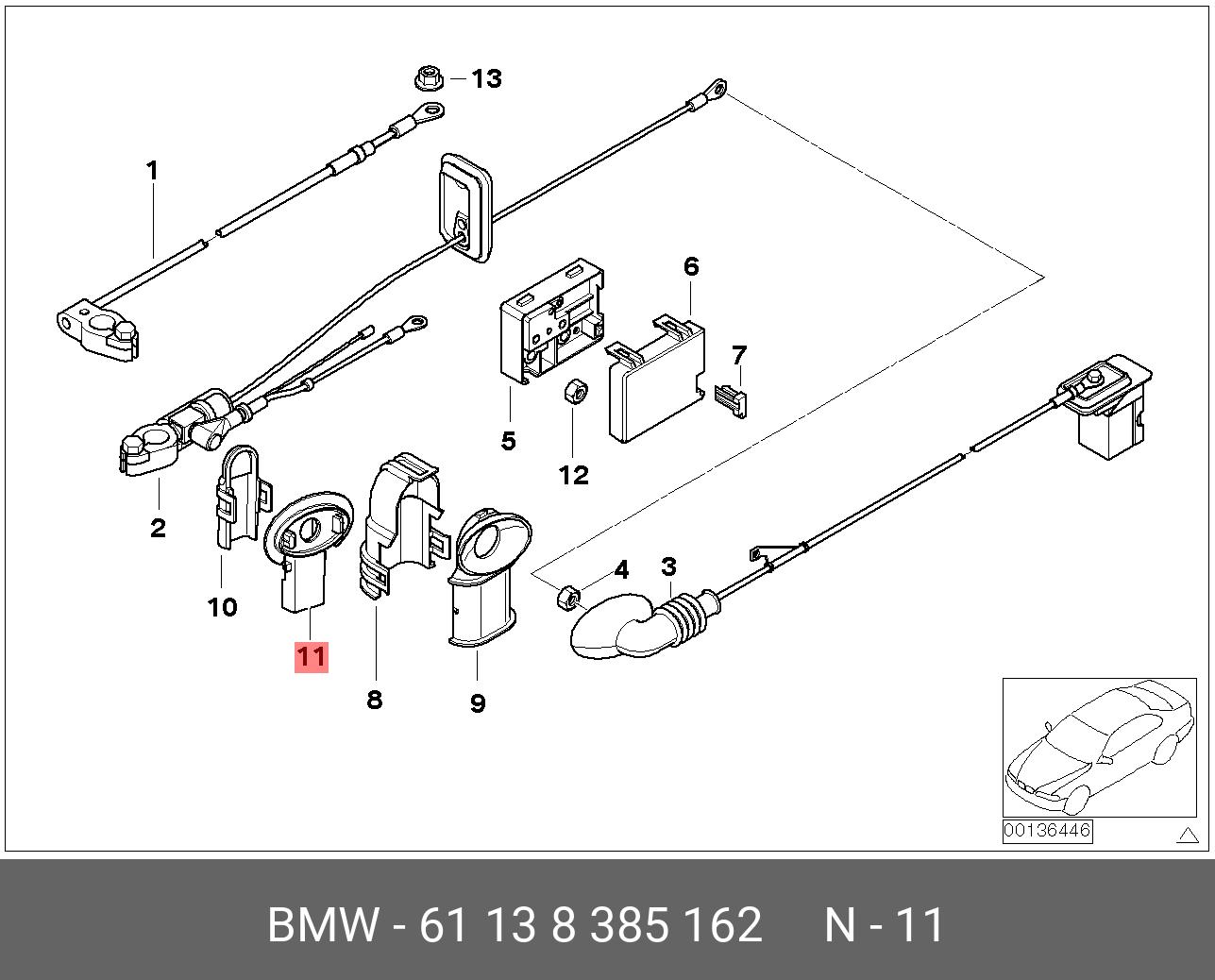 13
1
6
7
5
12
2
10
11
8
9
4
3
00136446
BMW - 61 13 8 385 162 N - 11