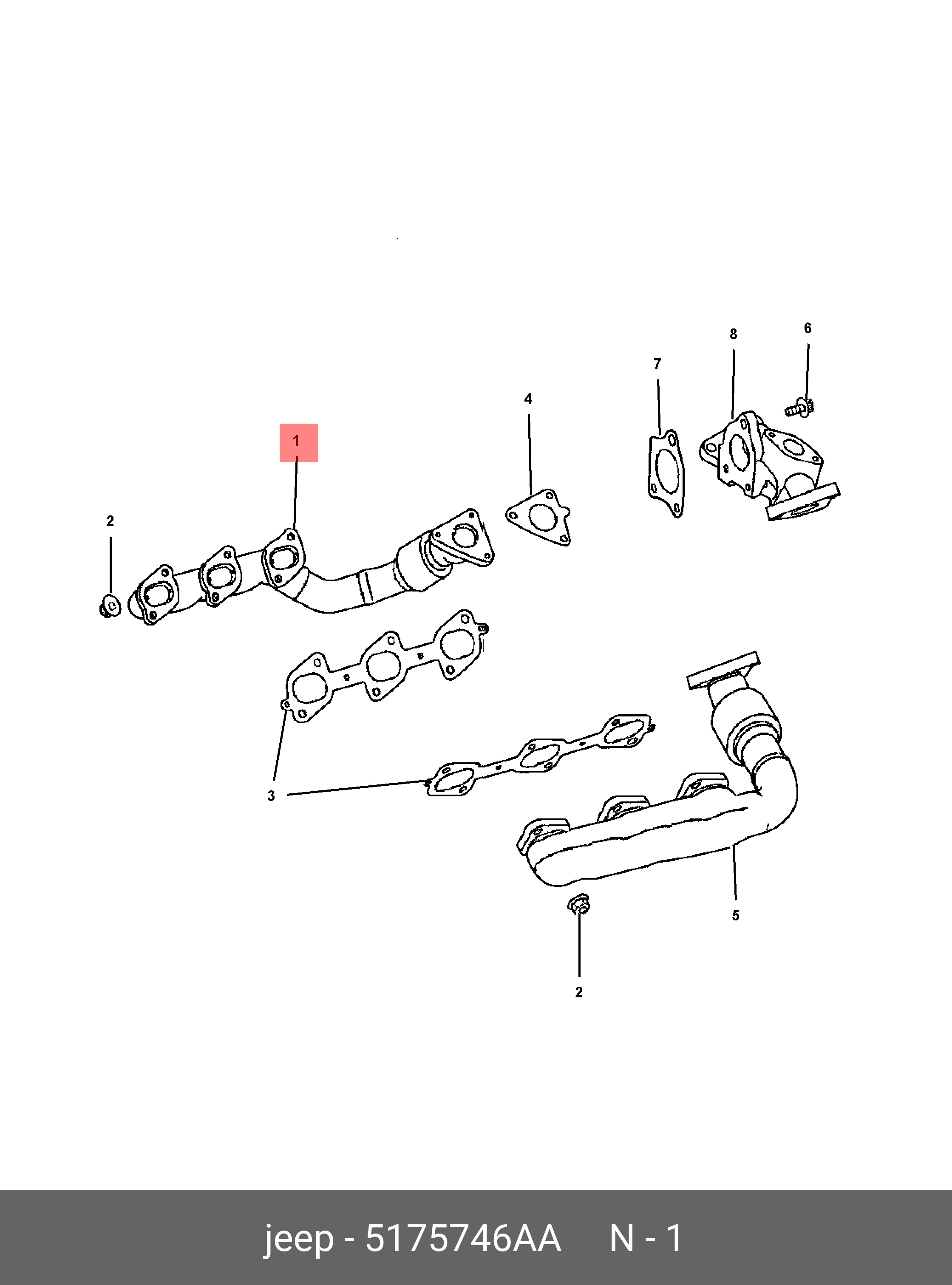 8
6
7
4
1
2
3
5
2

jeep - 5175746AA N - 1