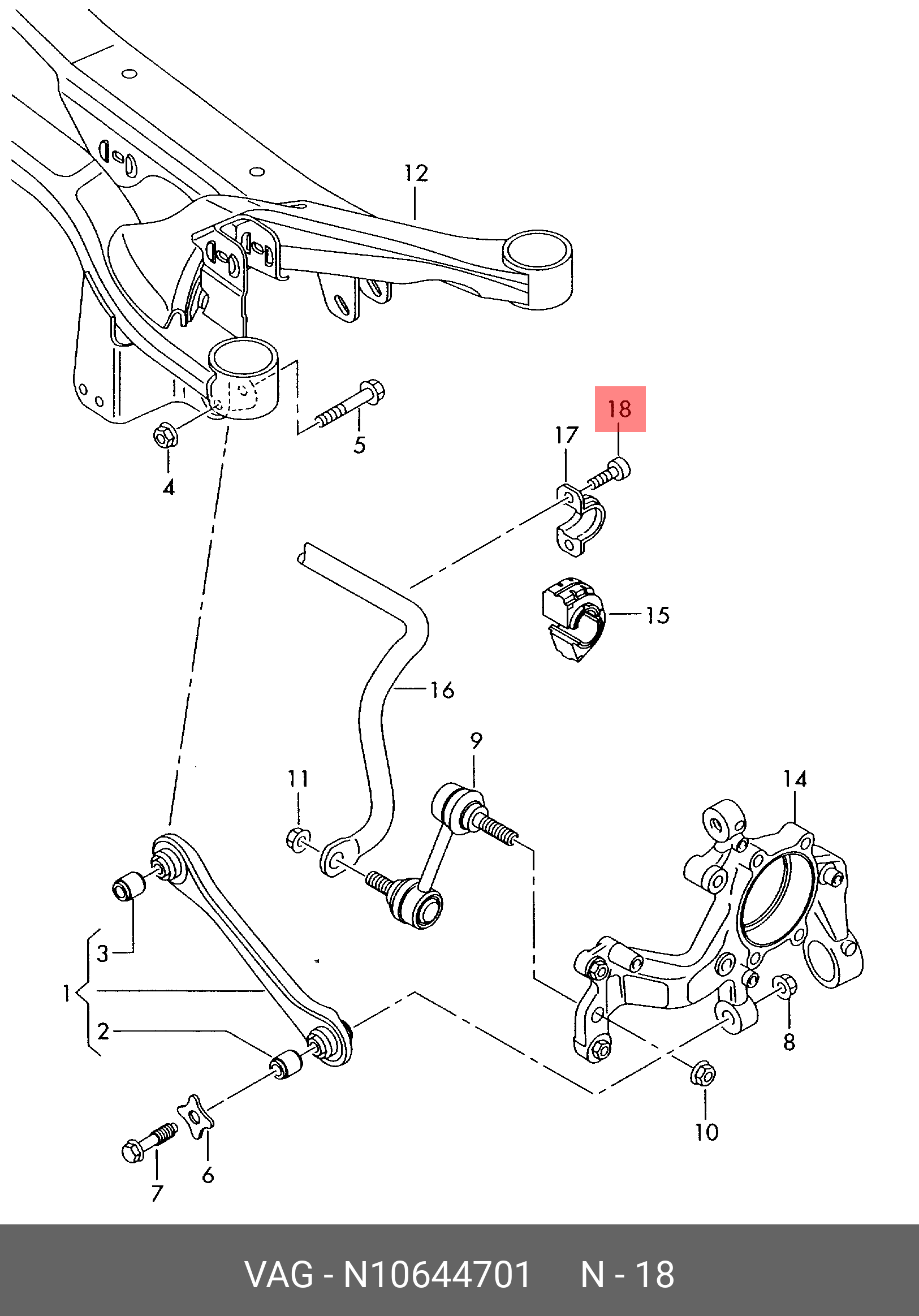 12

18

17

5

4

15

16

9

11

14

3

1

2

8

10

6

7

VAG - N10644701     N - 18