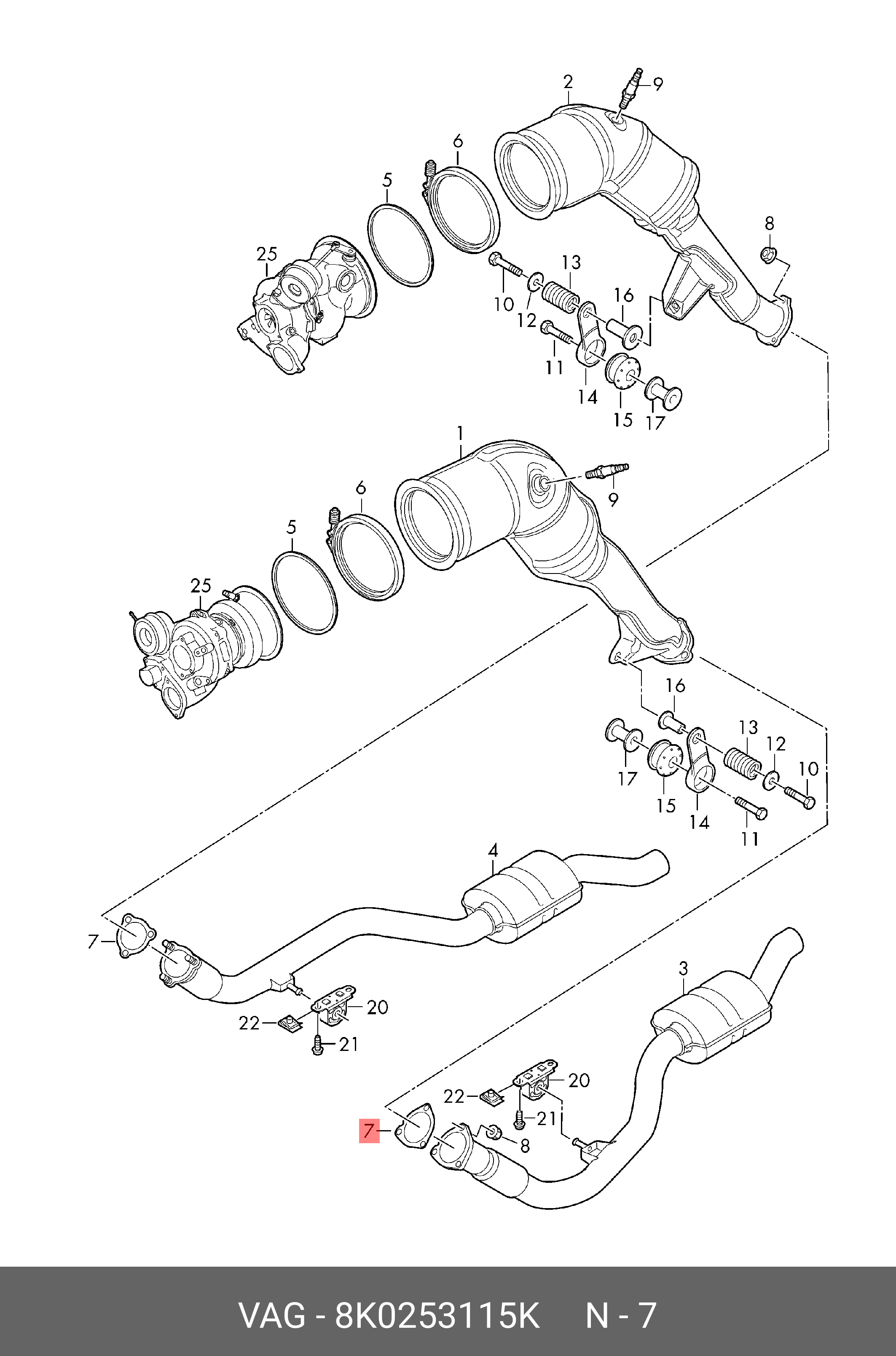 2
9
6
5
8
25
13
10
12
16
11
14
15
17
1
6
9
5
25
16
13
12
10
17
15
14
11
4
7
20
22
21
3
20
22
21
7
8

VAG - 8K0253115K N - 7