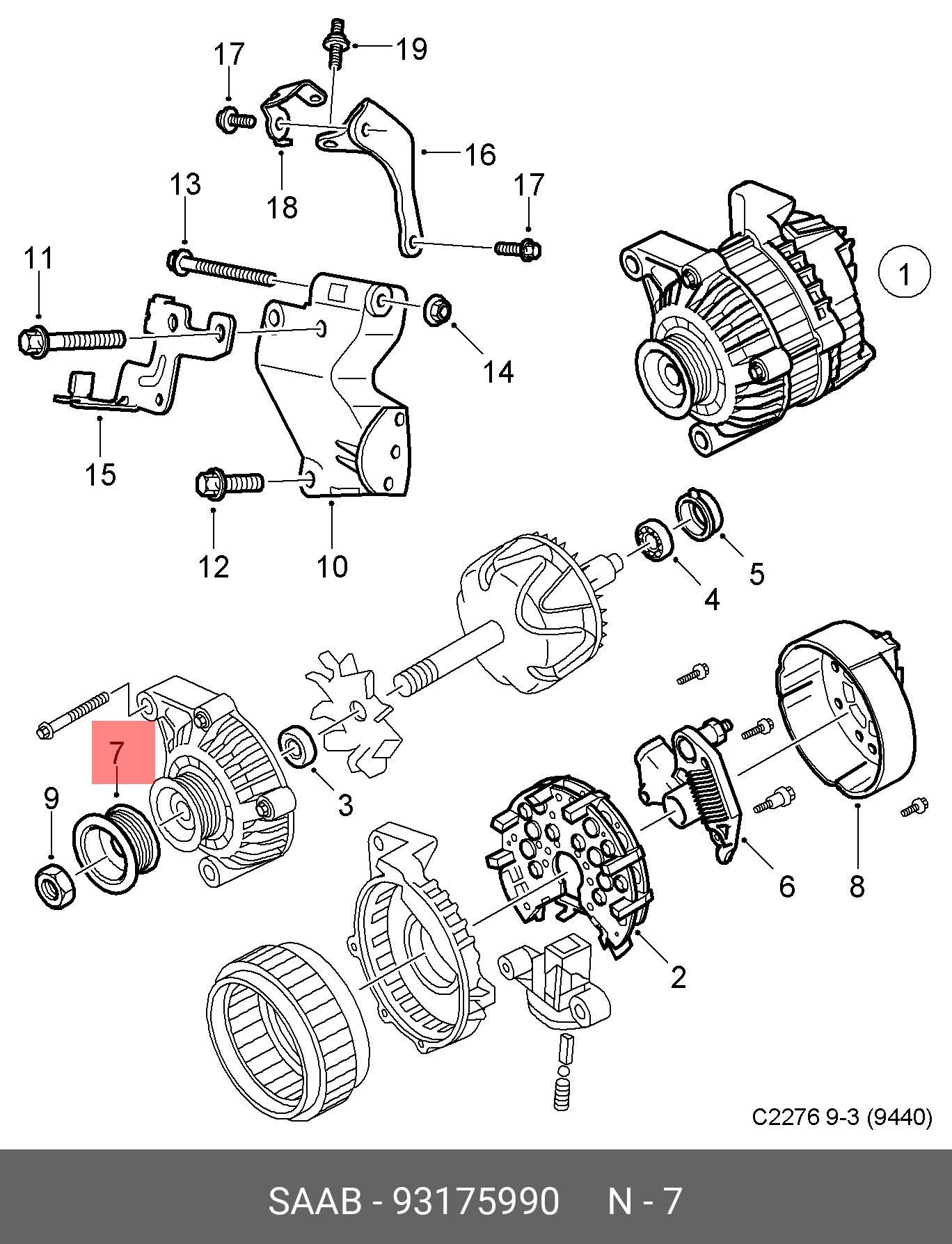 17
19
16
18
13
17
11
1
14
15
12
10
5
4
7
3
9
6
8
2
C2276 9-3 (9440)

SAAB - 93175990 N - 7