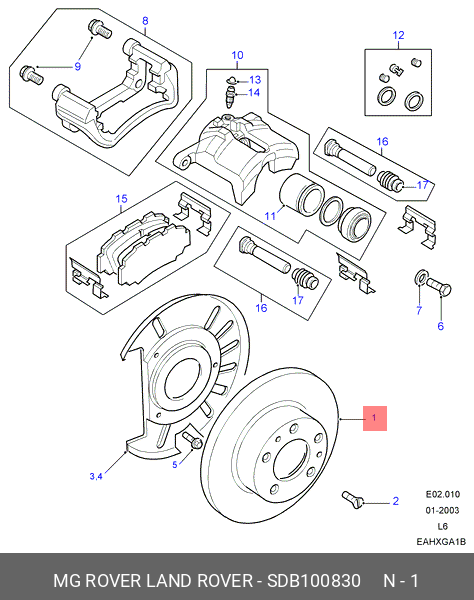 8
9
10
13
14
12
16
17
15
11
16
17
7
6
1
3,4
5
2
E02.010
01-2003
L6
EAHXGA1B
MG ROVER LAND ROVER - SDB100830 N - 1