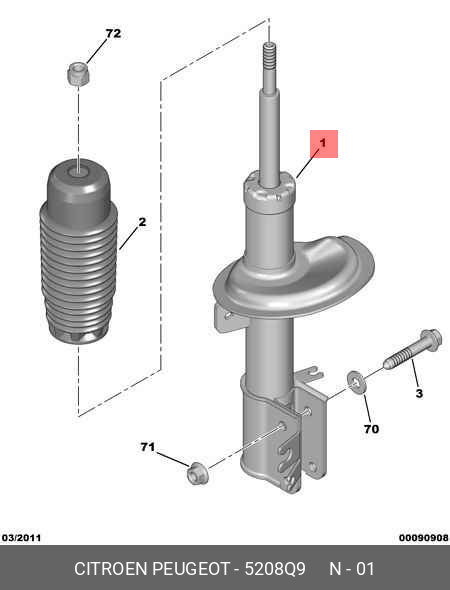 72

1

2

3

70

71

03/2011

00090908

CITROEN PEUGEOT - 5208Q9 N - 01