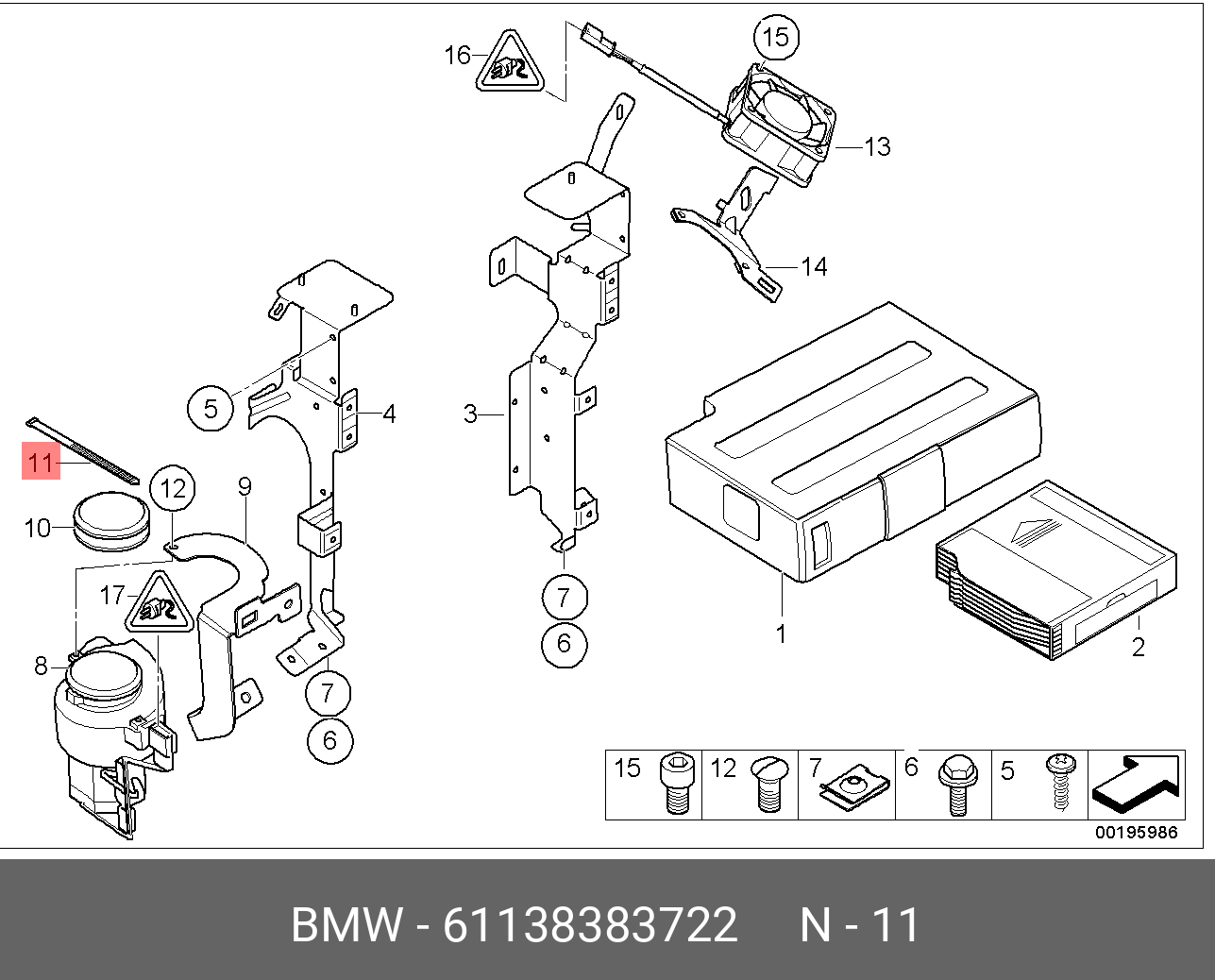 16
15
13
14
5
4
3
11
12
9
10
17
8
7
6
7
6
1
2

| 15 | 12 | 7 | 6 | 5 | |
|---|---|---|---|---|---|

00195986

BMW - 61138383722 N - 11