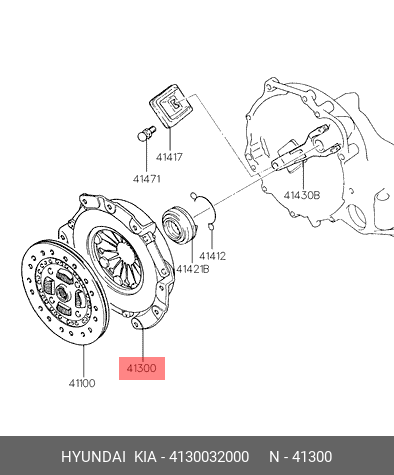 41417
41471
41430B
41412
41421B
41300
41100

HYUNDAI KIA - 4130032000 N - 41300