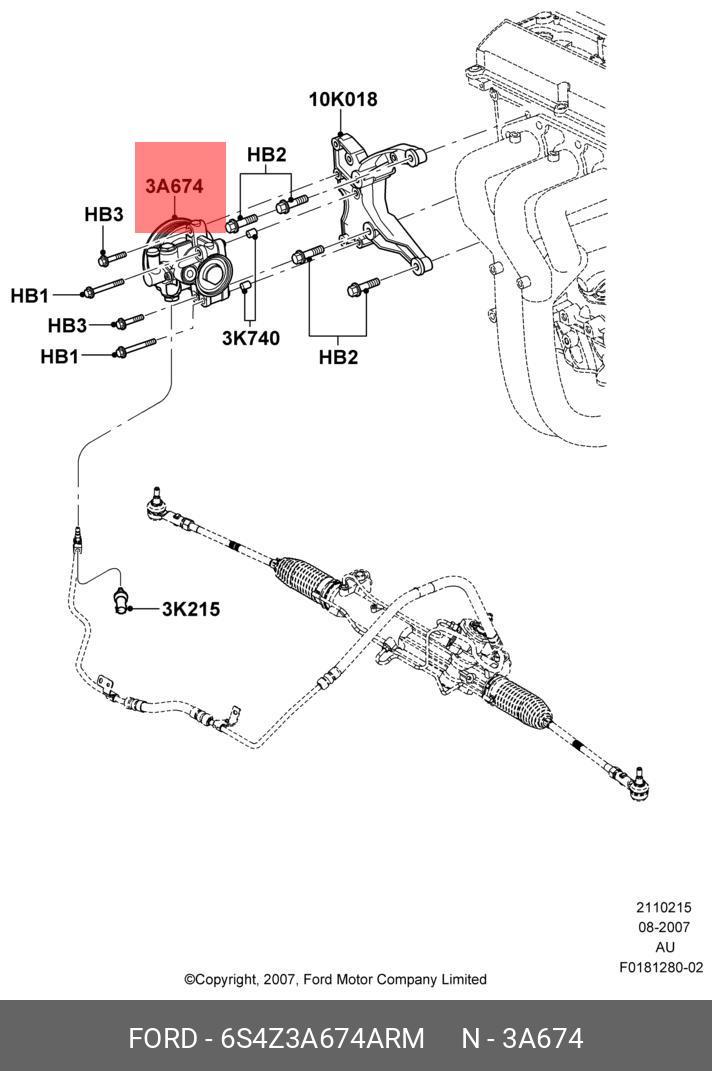 10K018
HB2
3A674
HB3
HB1
HB3
HB1
3K740
HB2
3K215

2110215
08-2007
AU
F0181280-02

©Copyright, 2007, Ford Motor Company Limited

FORD - 6S4Z3A674ARM N - 3A674