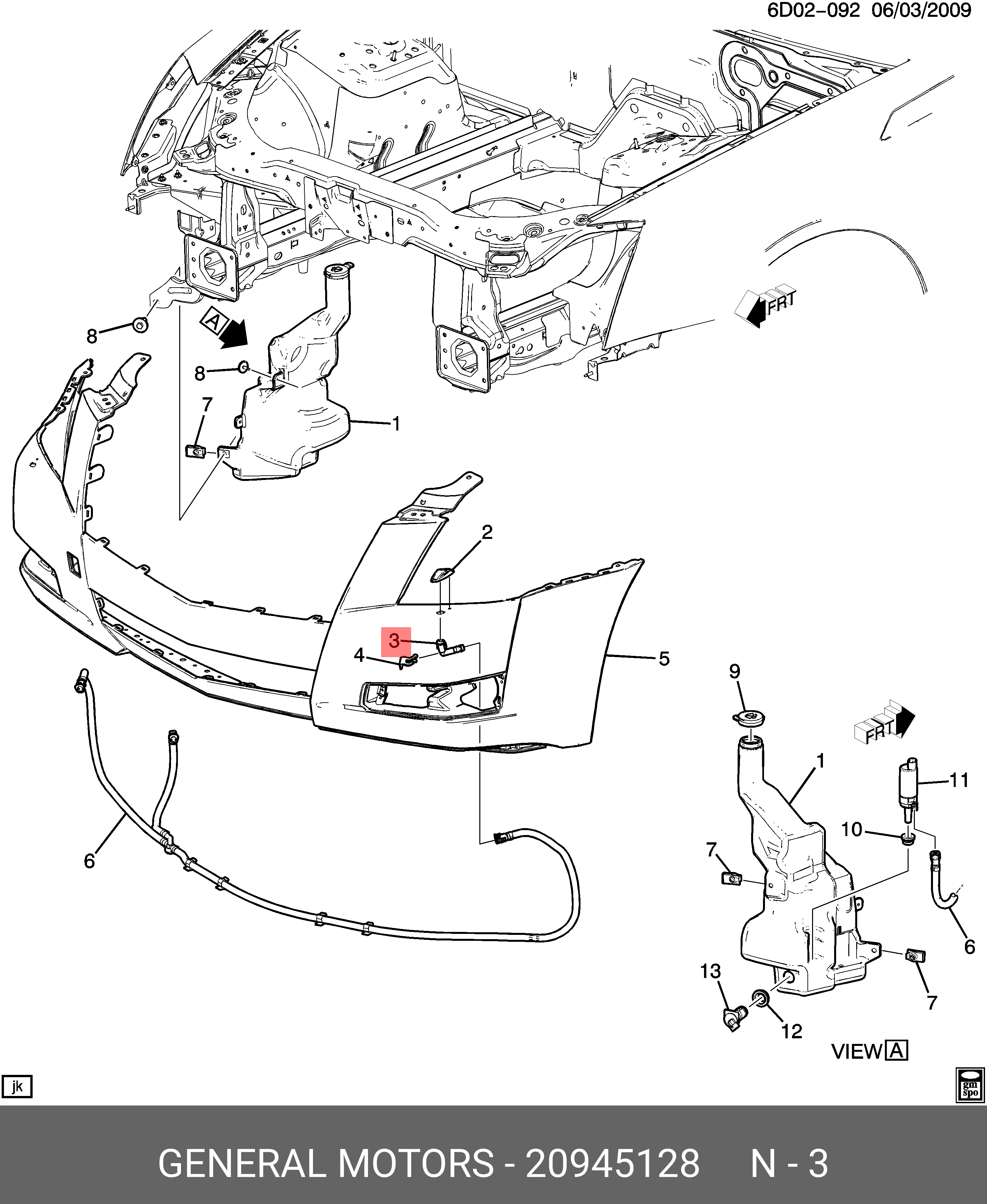 6D02-092 06/03/2009

FRT

A

8

8

7

1

2

3

4

5

6

9

FRT

1

11

10

7

6

7

13

12

VIEW A

jk

gm spo

GENERAL MOTORS - 20945128 N - 3