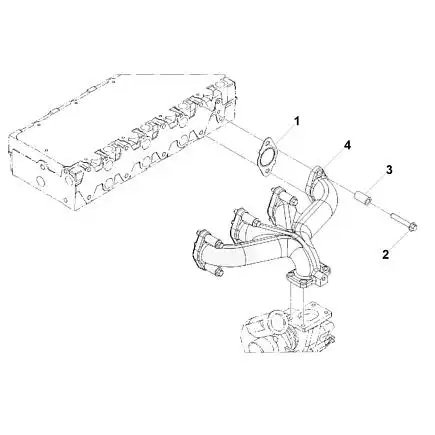 1
4
3
2