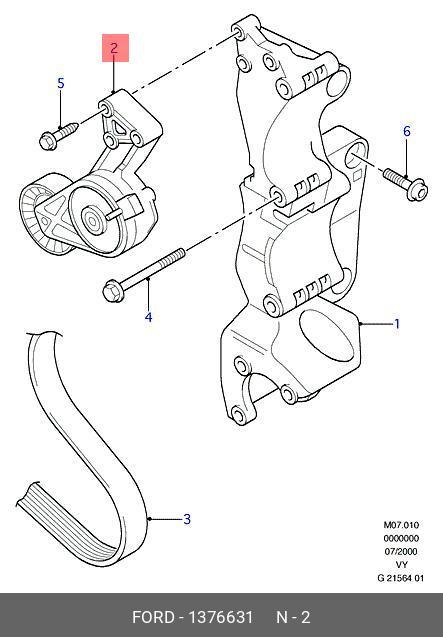 2
5
6
4
1
3
M07.010
0000000
07/2000
VY
G 21564 01
FORD - 1376631 N - 2